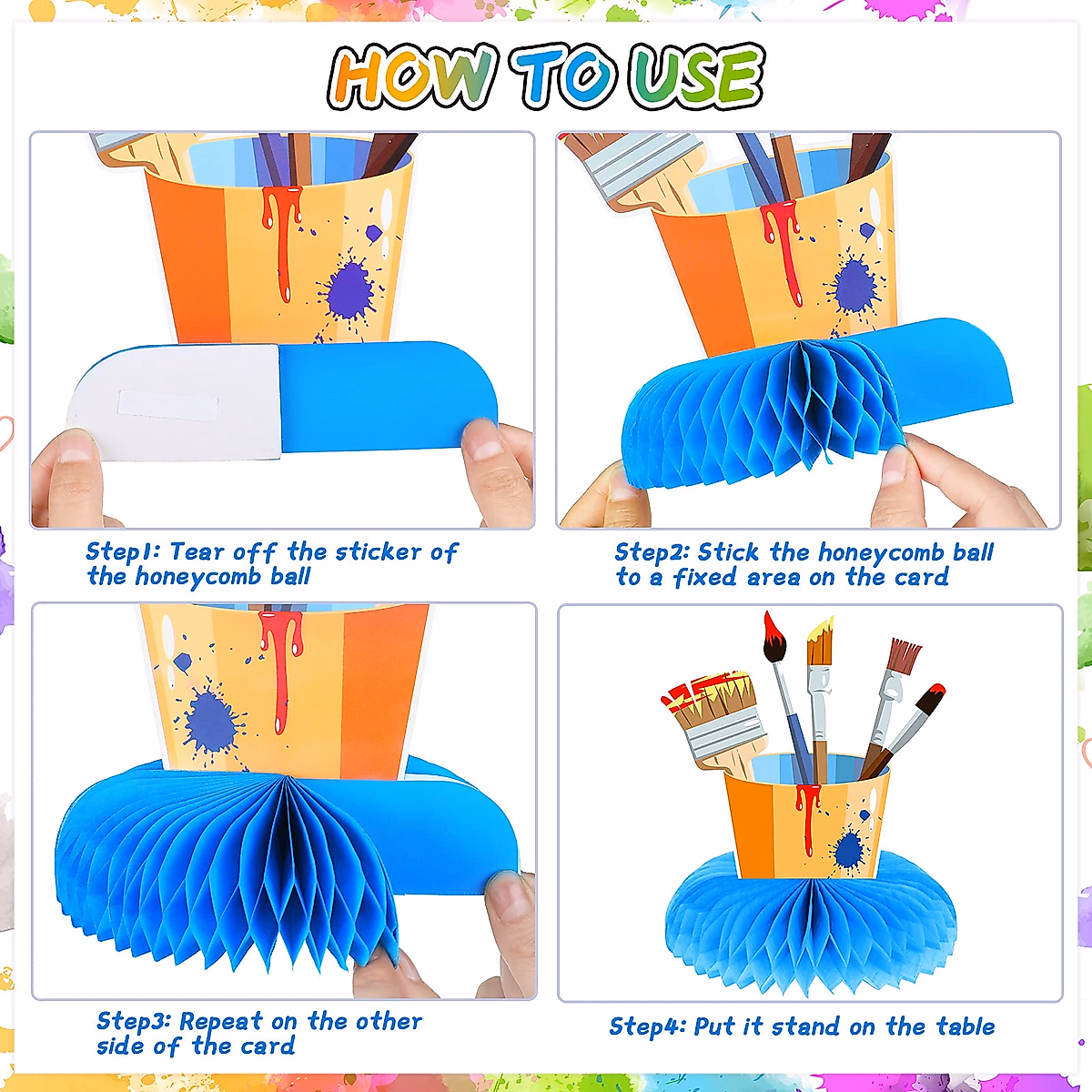 HOW TO USE

Step1: Tear off the sticker of the honeycomb ball

Step2: Stick the honeycomb ball to a fixed area on the card

Step3: Repeat on the other side of the card

Step4: Put it stand on the table