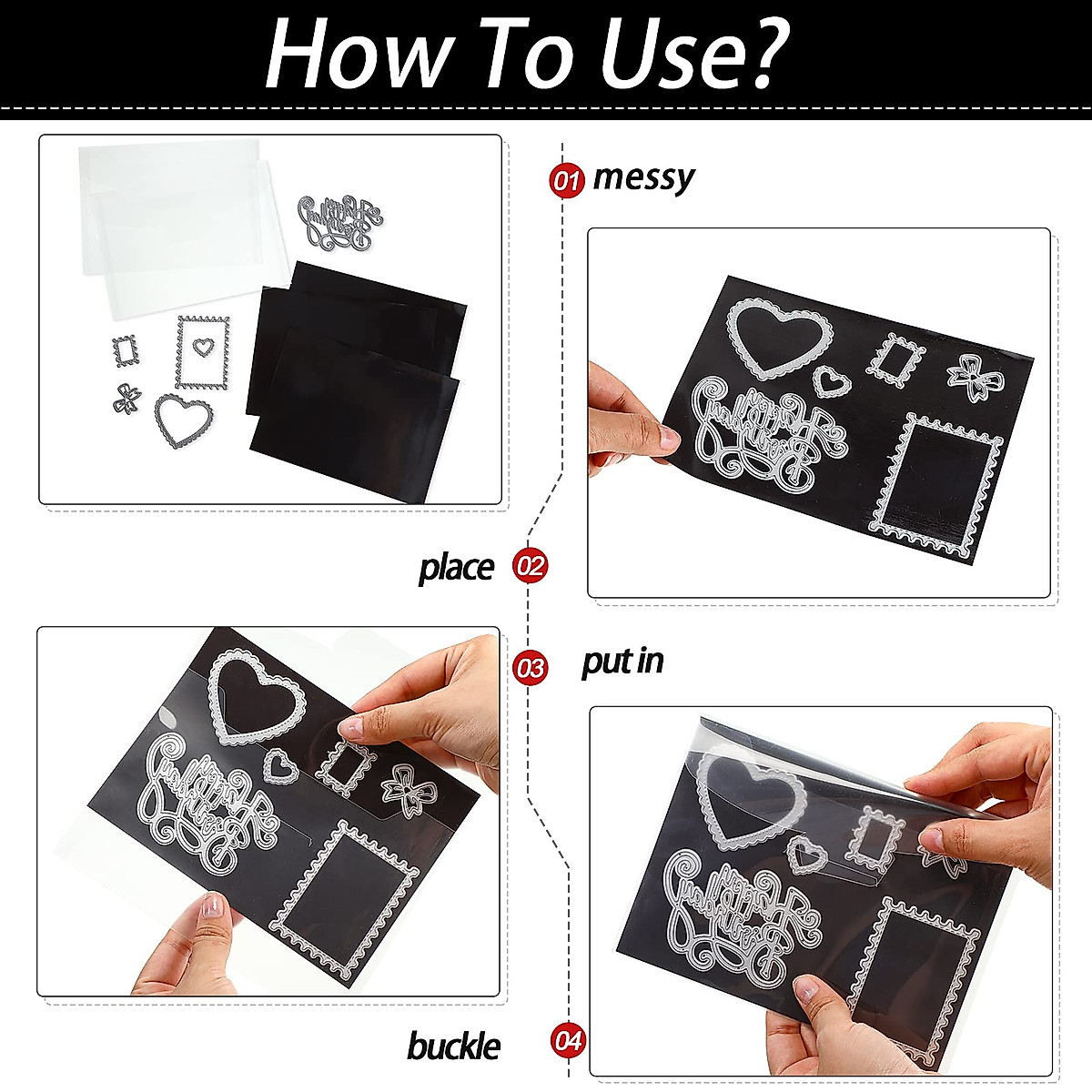 How To Use?

01 messy

place 02

03 put in

buckle 04