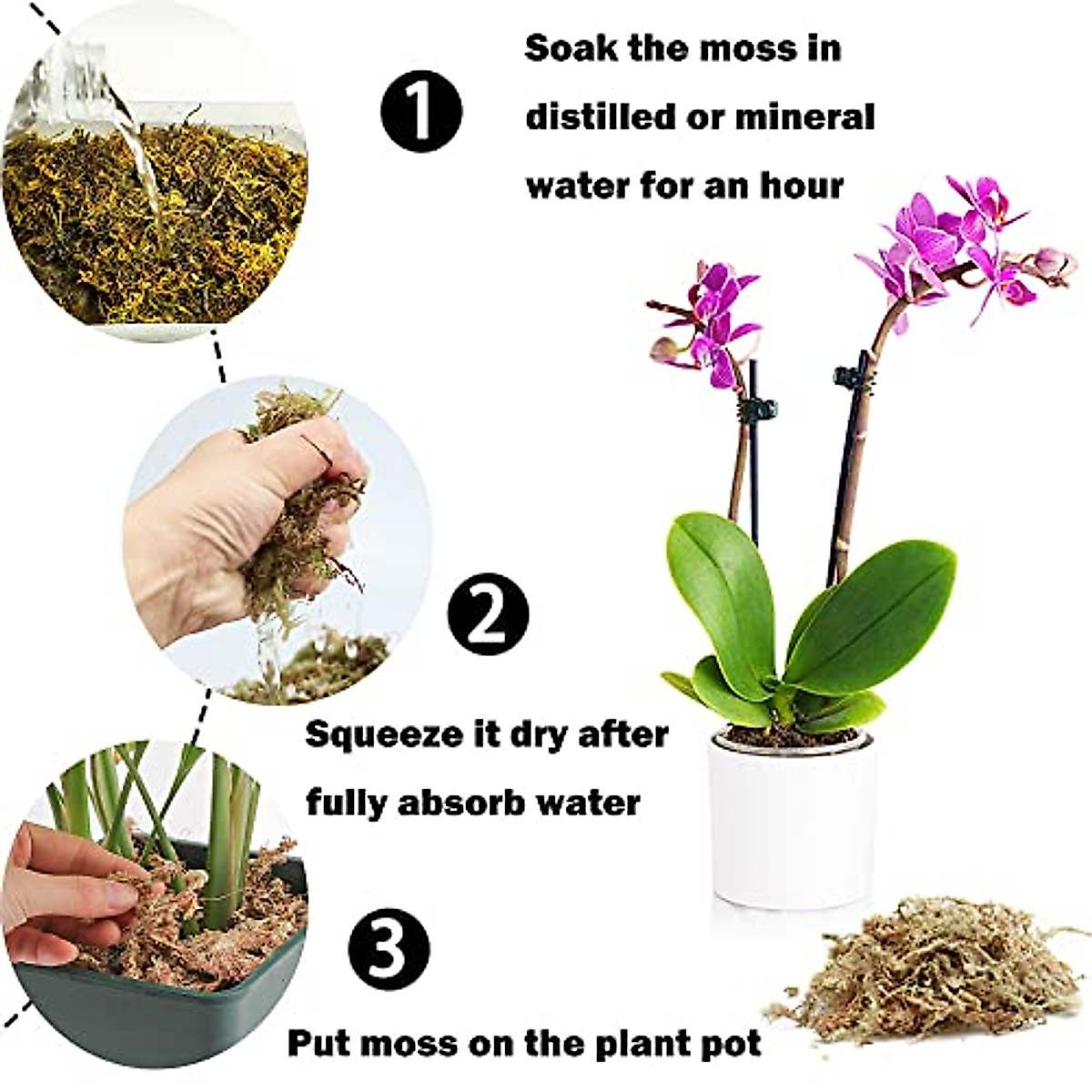 1

Soak the moss in distilled or mineral water for an hour

2

Squeeze it dry after fully absorb water

3

Put moss on the plant pot