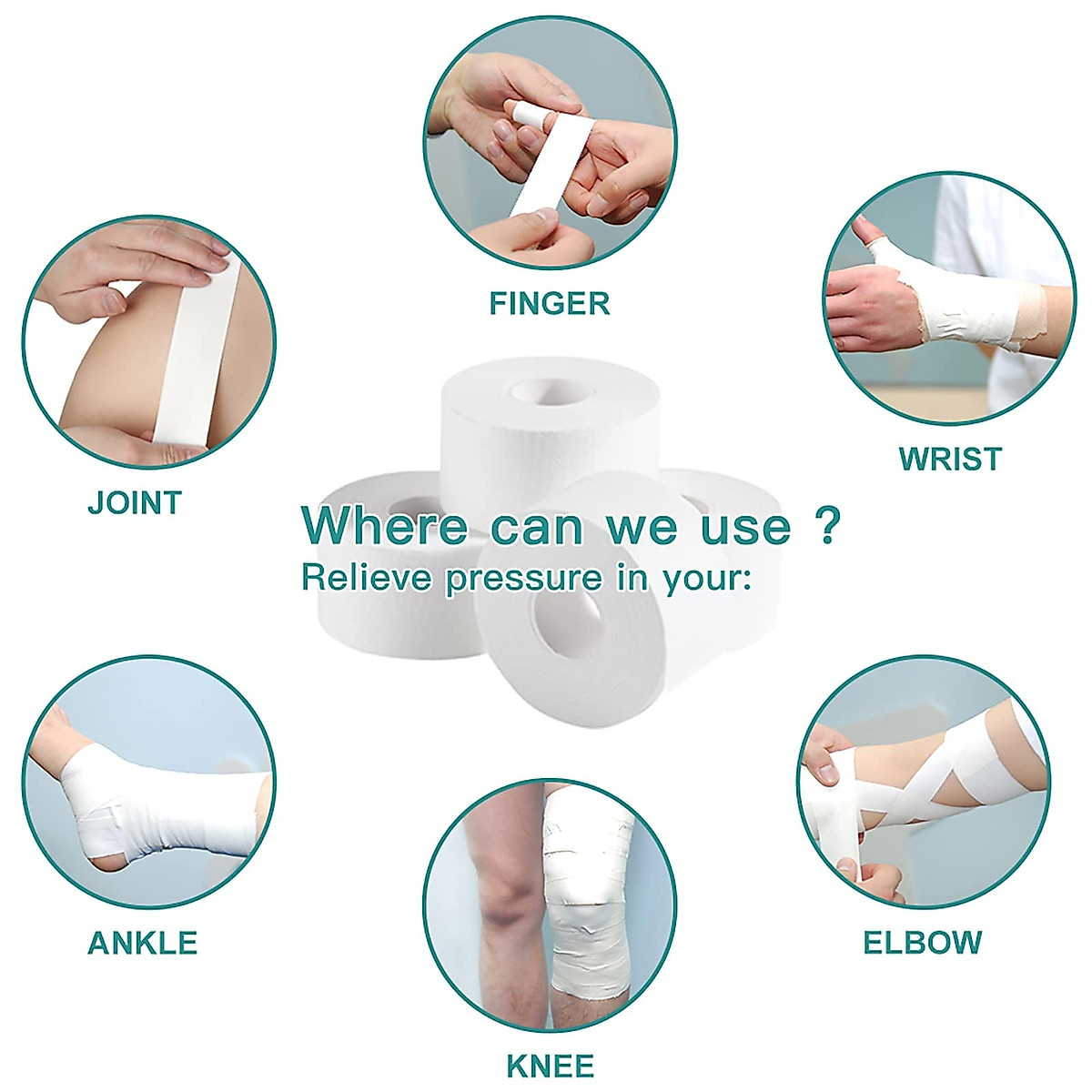 FINGER

JOINT

WRIST

Where can we use ?
Relieve pressure in your:

ANKLE

ELBOW

KNEE