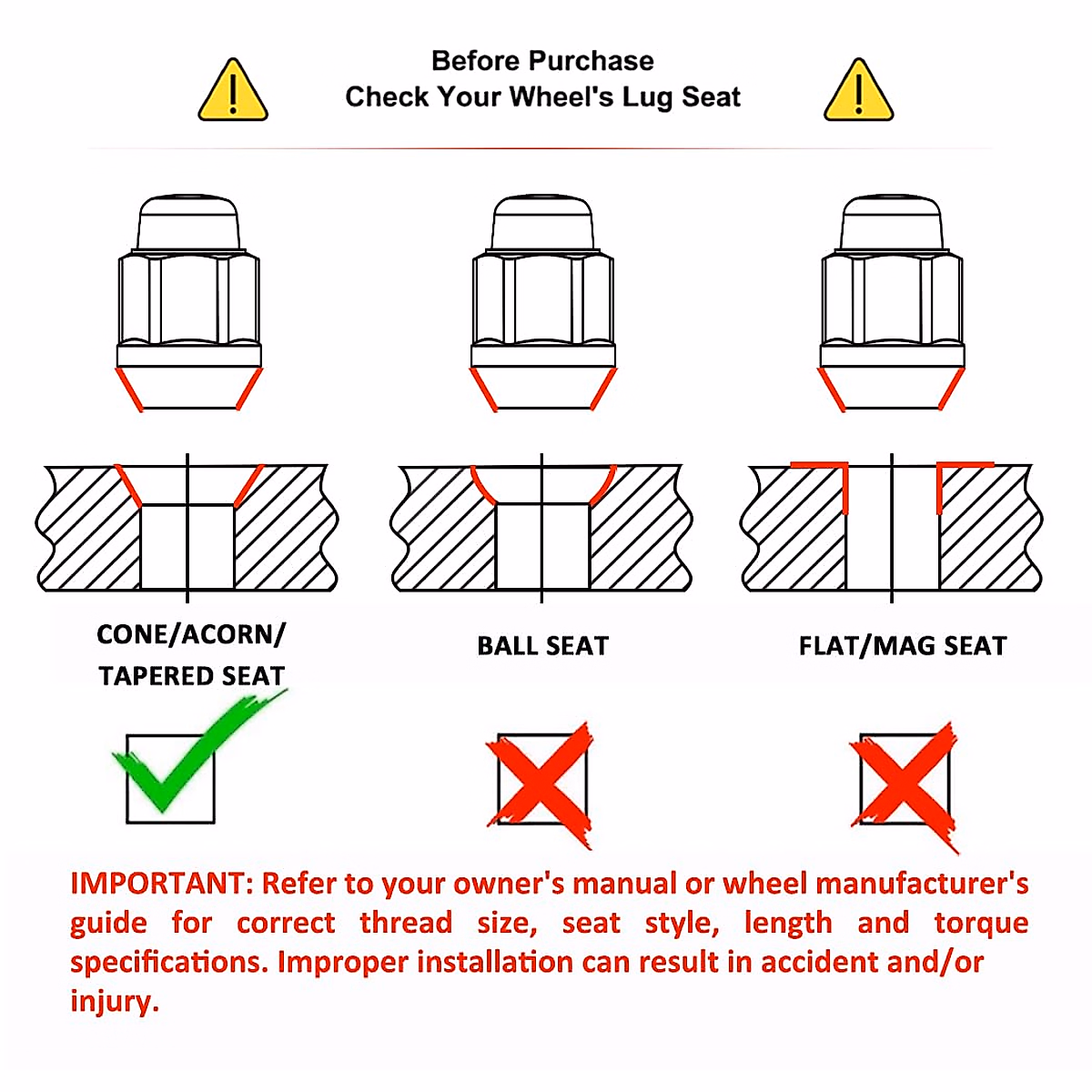 Before Purchase
Check Your Wheel's Lug Seat

CONE/ACORN/
TAPERED SEAT

BALL SEAT

FLAT/MAG SEAT

IMPORTANT: Refer to your owner's manual or wheel manufacturer's guide for correct thread size, seat style, length and torque specifications. Improper installation can result in accident and/or injury.