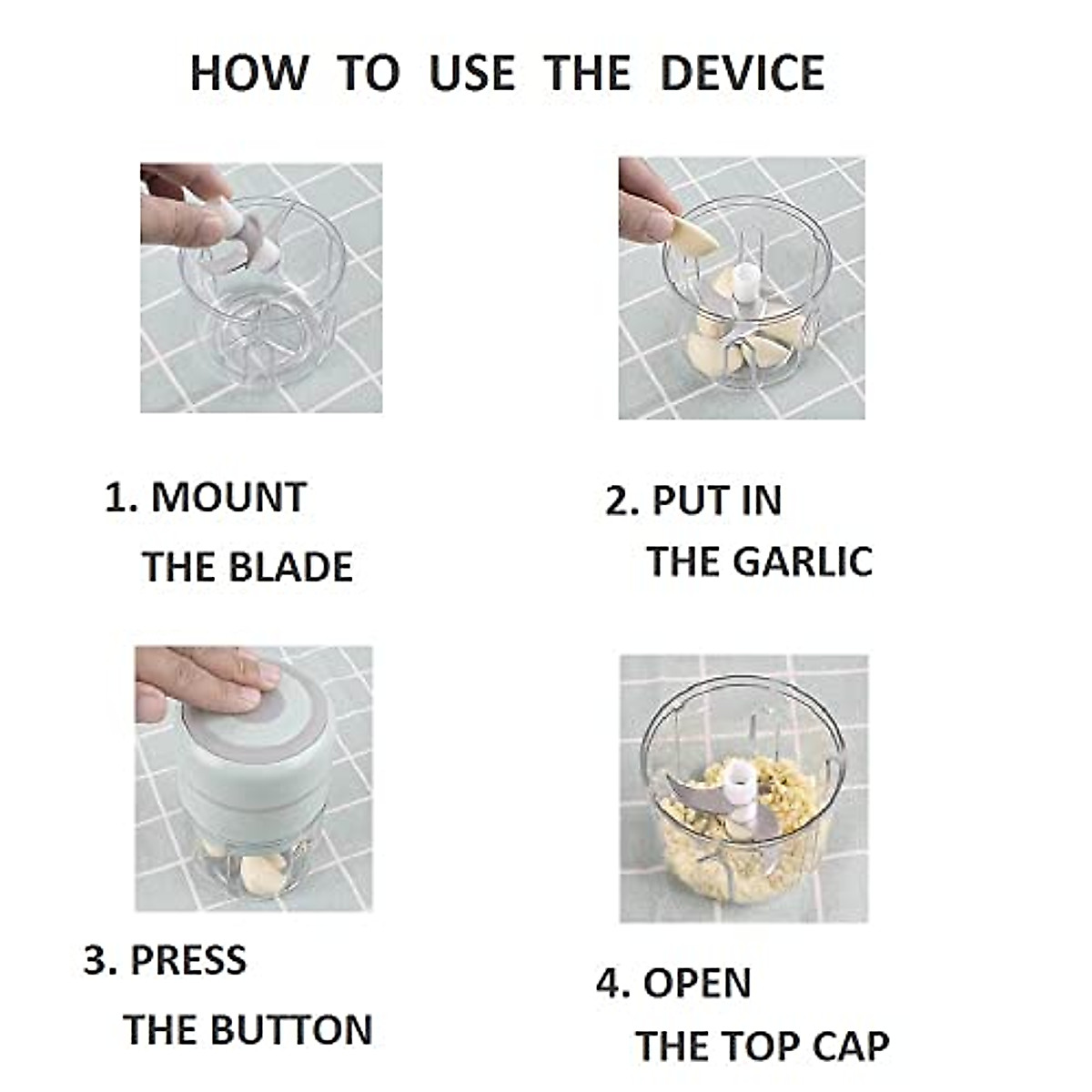 HOW TO USE THE DEVICE

1. MOUNT THE BLADE

2. PUT IN THE GARLIC

3. PRESS THE BUTTON

4. OPEN THE TOP CAP