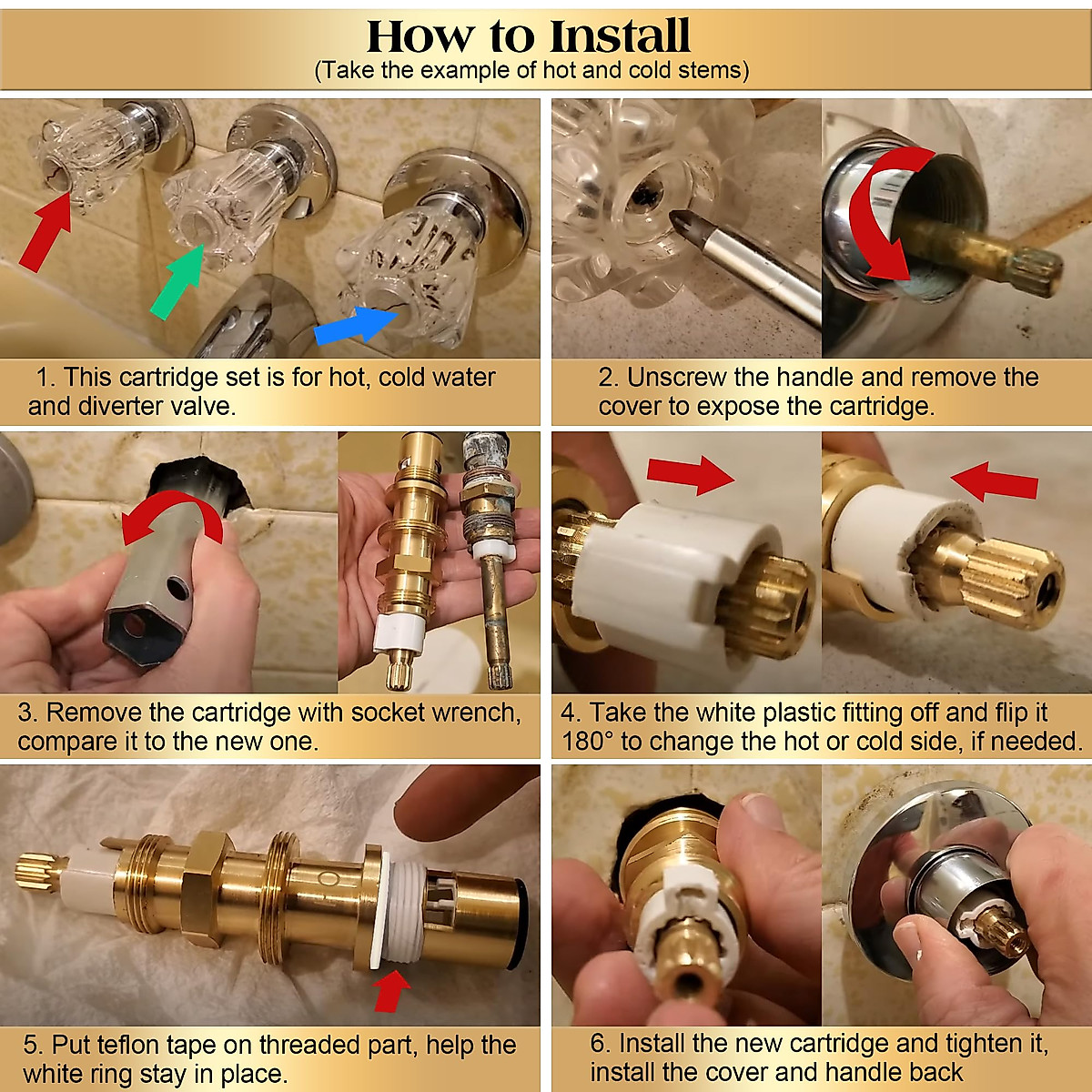 How to Install
(Take the example of hot and cold stems)

1. This cartridge set is for hot, cold water and diverter valve.

2. Unscrew the handle and remove the cover to expose the cartridge.

3. Remove the cartridge with socket wrench, compare it to the new one.

4. Take the white plastic fitting off and flip it 180° to change the hot or cold side, if needed.

5. Put teflon tape on threaded part, help the white ring stay in place.

6. Install the new cartridge and tighten it, install the cover and handle back