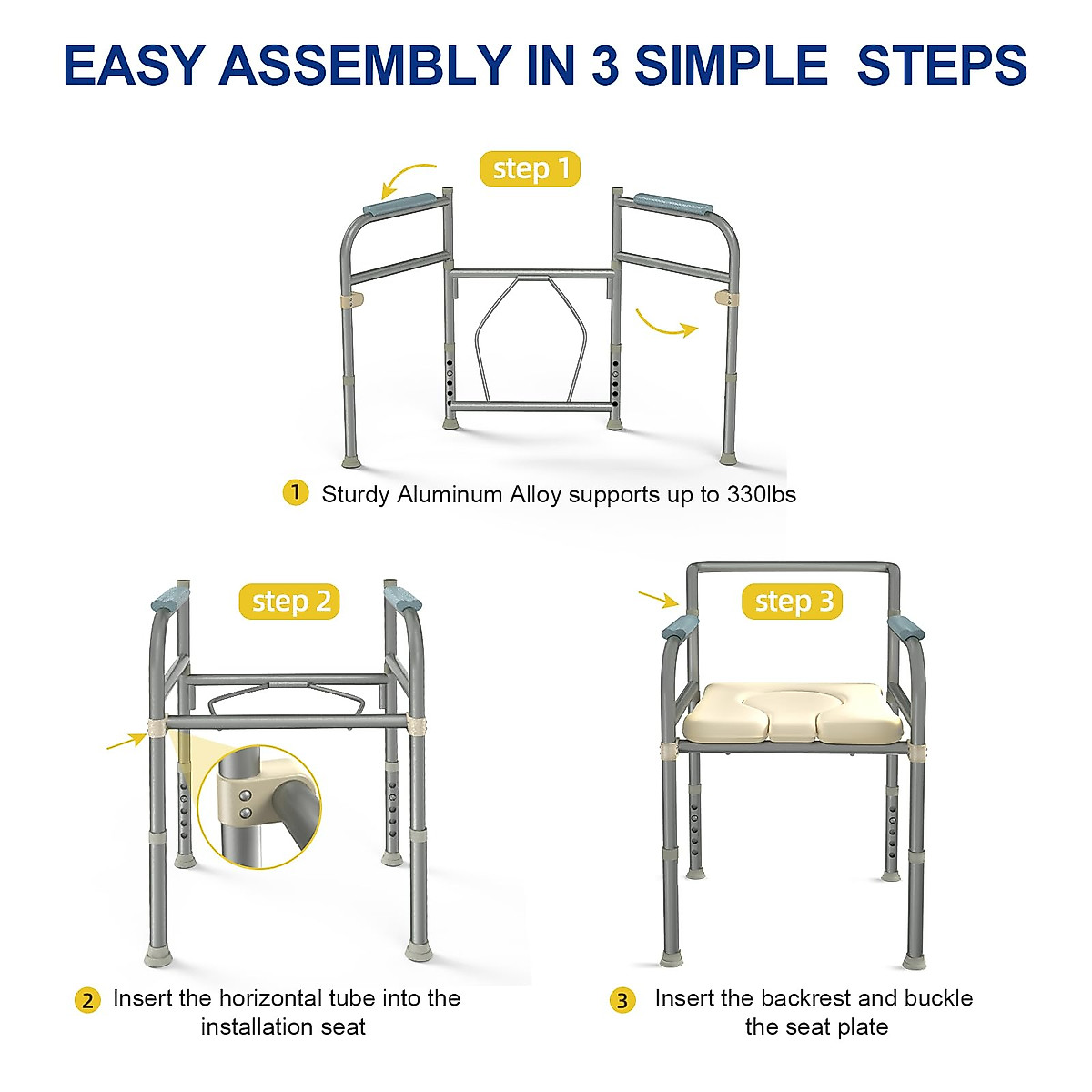 EASY ASSEMBLY IN 3 SIMPLE STEPS

step 1

1 Sturdy Aluminum Alloy supports up to 330lbs

step 2

2 Insert the horizontal tube into the installation seat

step 3

3 Insert the backrest and buckle the seat plate