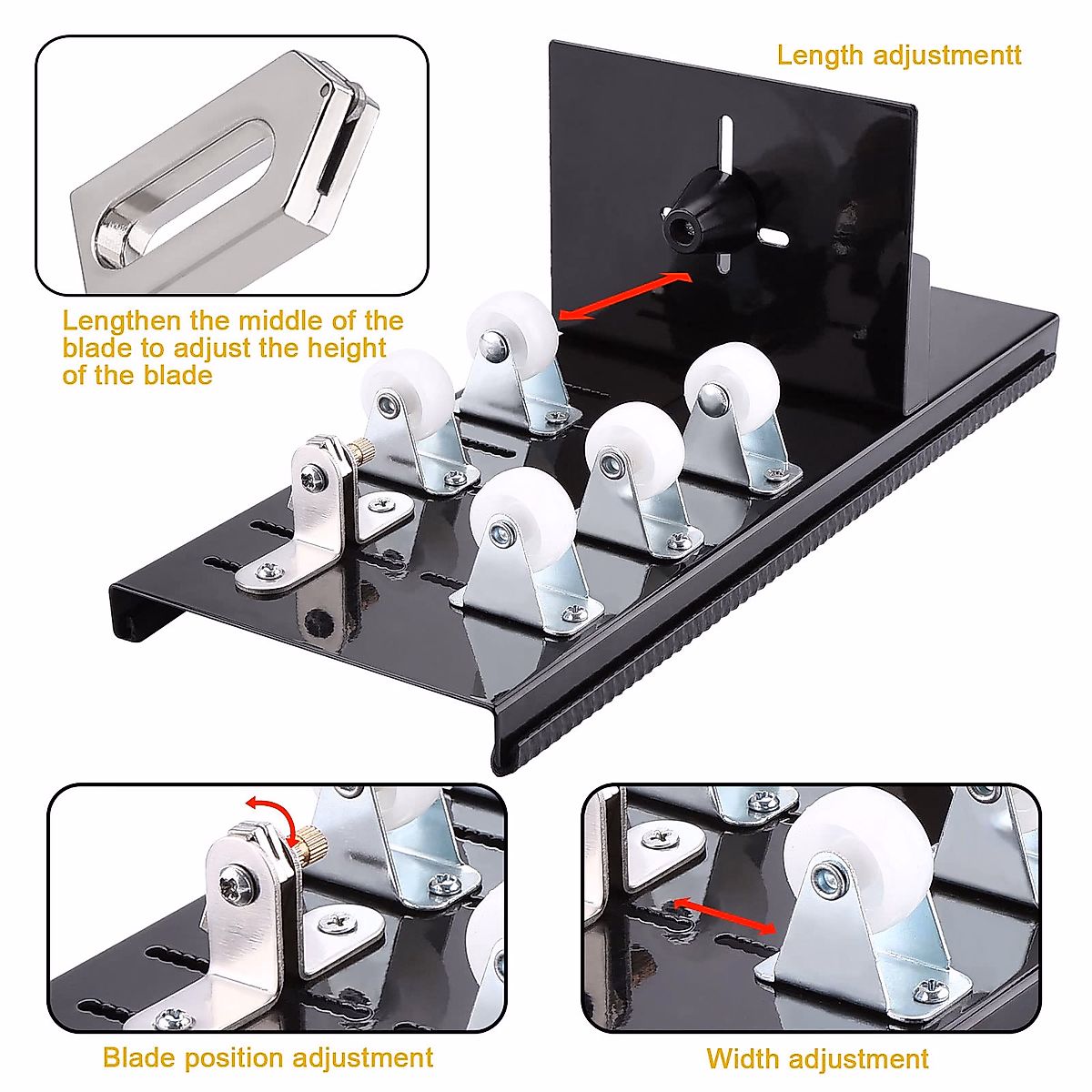 Length adjustmentt

Lengthen the middle of the blade to adjust the height of the blade

Blade position adjustment

Width adjustment