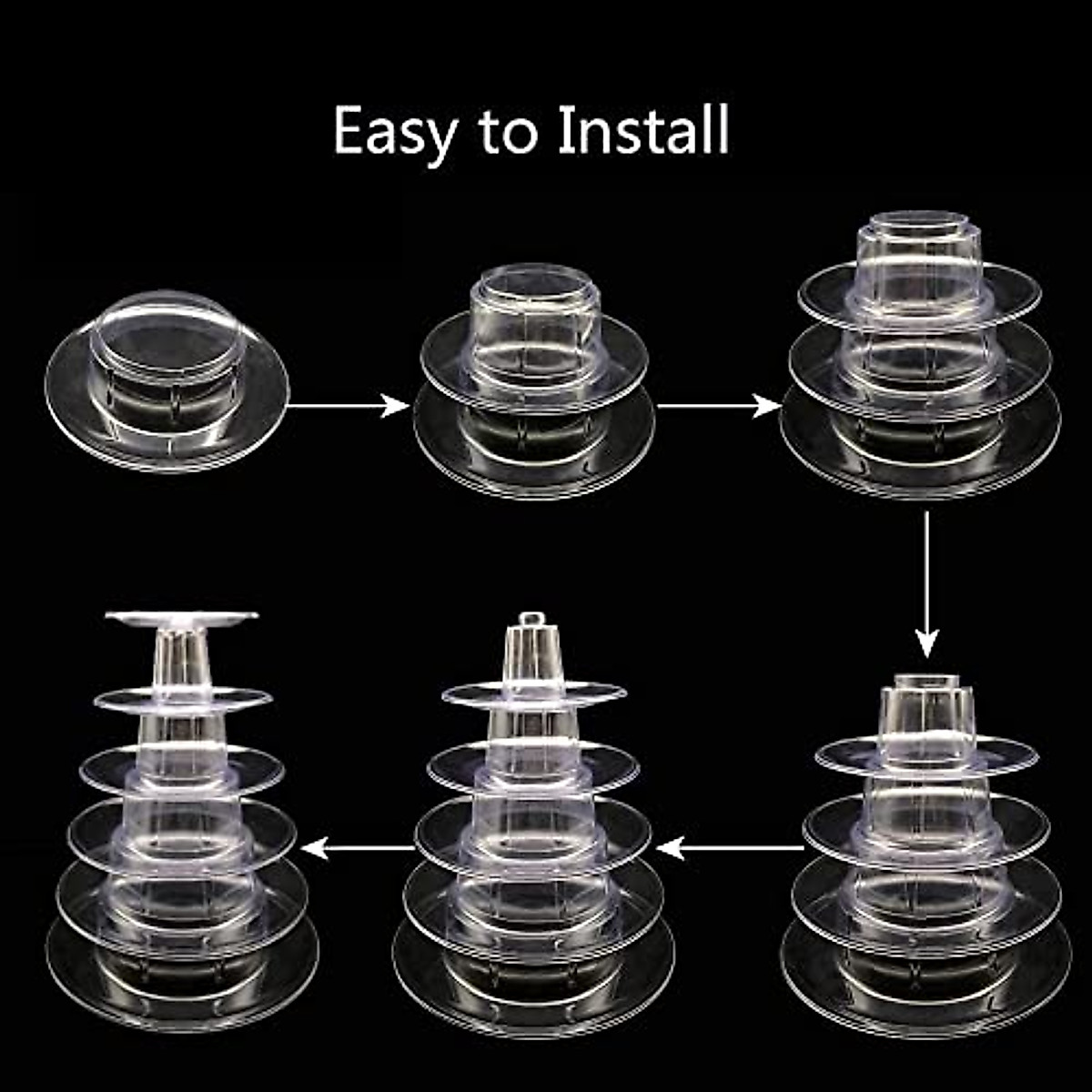 Easy to Install