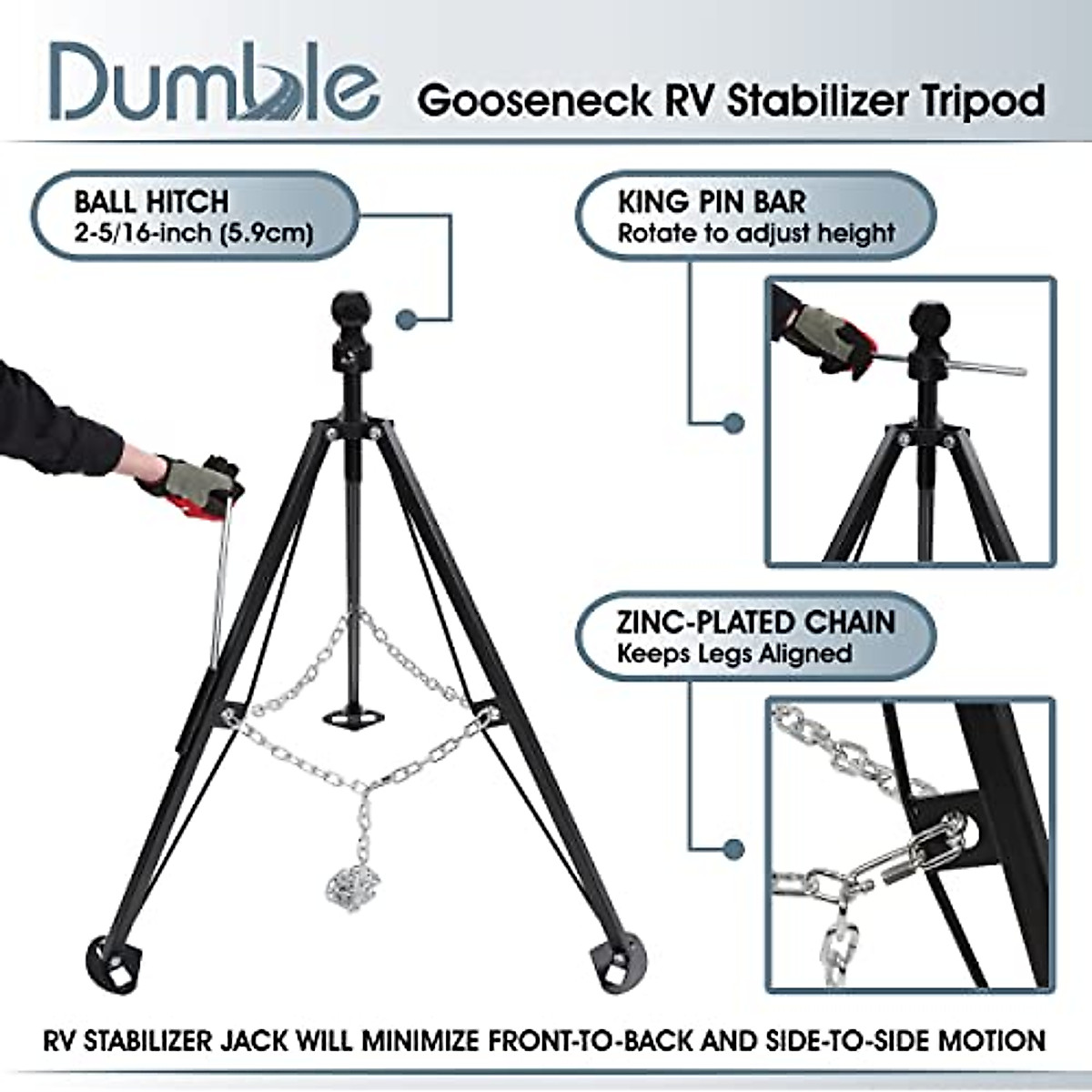 Dumble

Gooseneck RV Stabilizer Tripod

BALL HITCH
2-5/16-inch (5.9cm)

KING PIN BAR
Rotate to adjust height

ZINC-PLATED CHAIN
Keeps Legs Aligned

RV STABILIZER JACK WILL MINIMIZE FRONT-TO-BACK AND SIDE-TO-SIDE MOTION