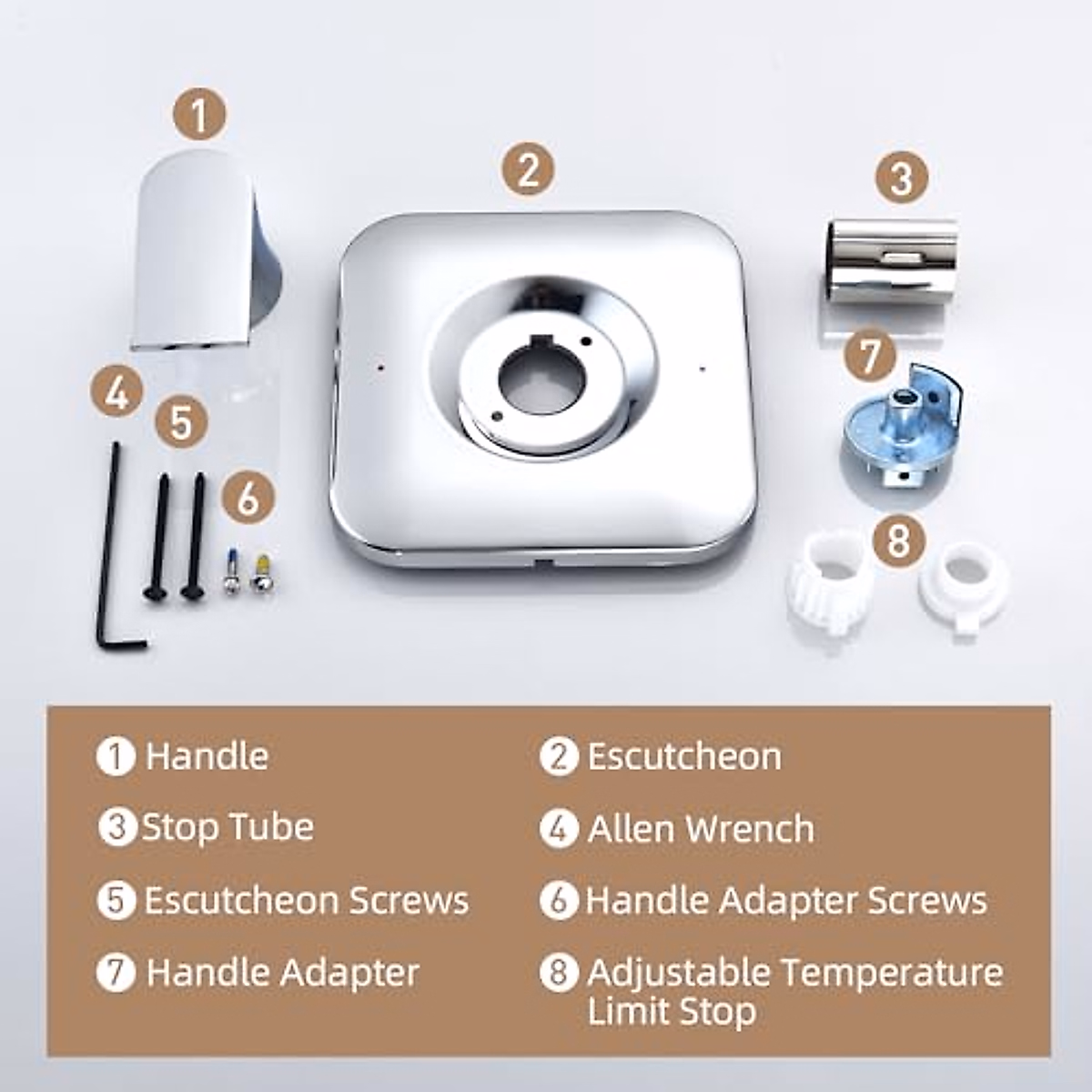 1

2

3

4

5

6

7

8

1 Handle

2 Escutcheon

3 Stop Tube

4 Allen Wrench

5 Escutcheon Screws

6 Handle Adapter Screws

7 Handle Adapter

8 Adjustable Temperature Limit Stop