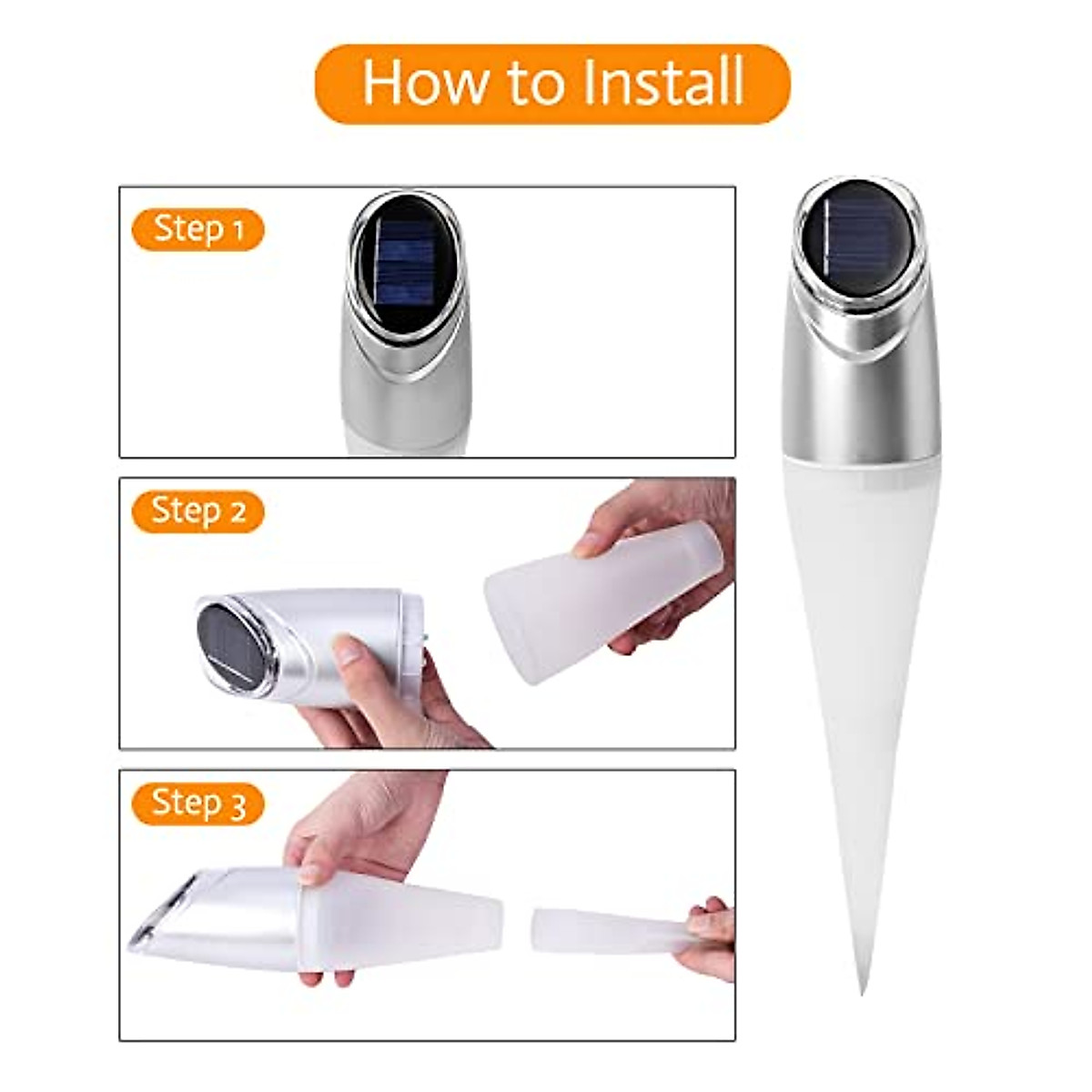 How to Install

Step 1

Step 2

Step 3