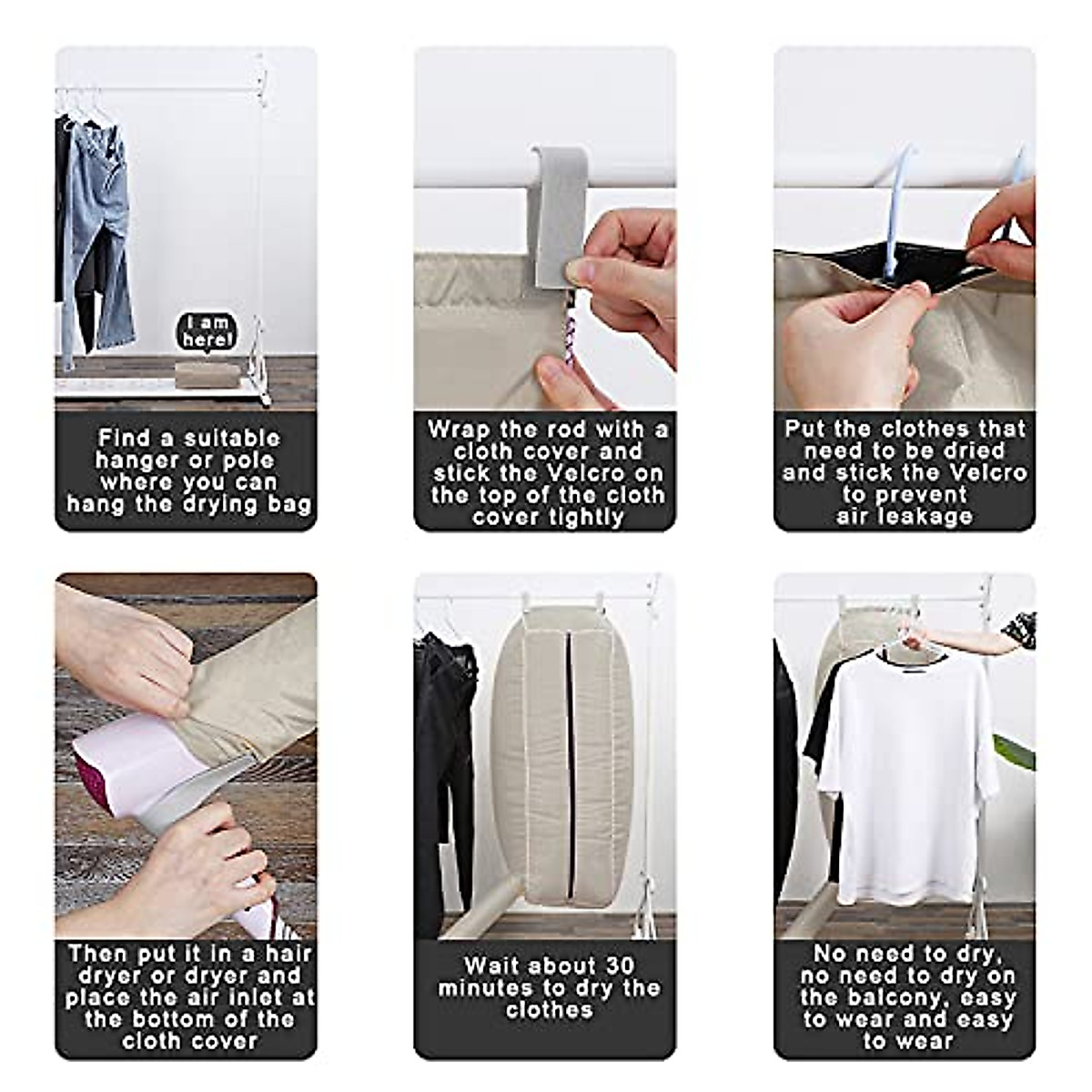 I am here!

Find a suitable hanger or pole where you can hang the drying bag

Wrap the rod with a cloth cover and stick the Velcro on the top of the cloth cover tightly

Put the clothes that need to be dried and stick the Velcro to prevent air leakage

Then put it in a hair dryer or dryer and place the air inlet at the bottom of the cloth cover

Wait about 30 minutes to dry the clothes

No need to dry, no need to dry on the balcony, easy to wear and easy to wear