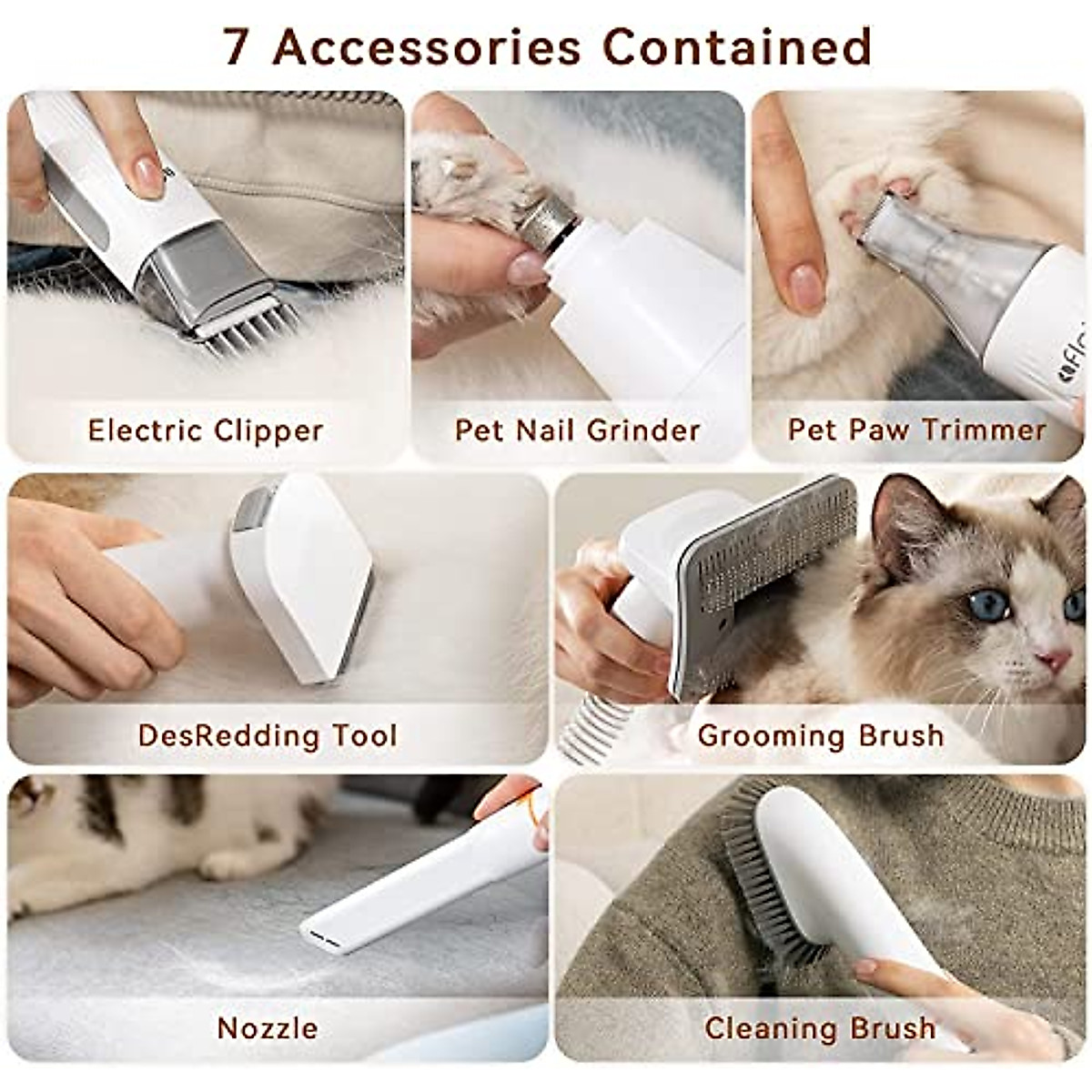 7 Accessories Contained

Electric Clipper

Pet Nail Grinder

Pet Paw Trimmer

DesRedding Tool

Grooming Brush

Nozzle

Cleaning Brush