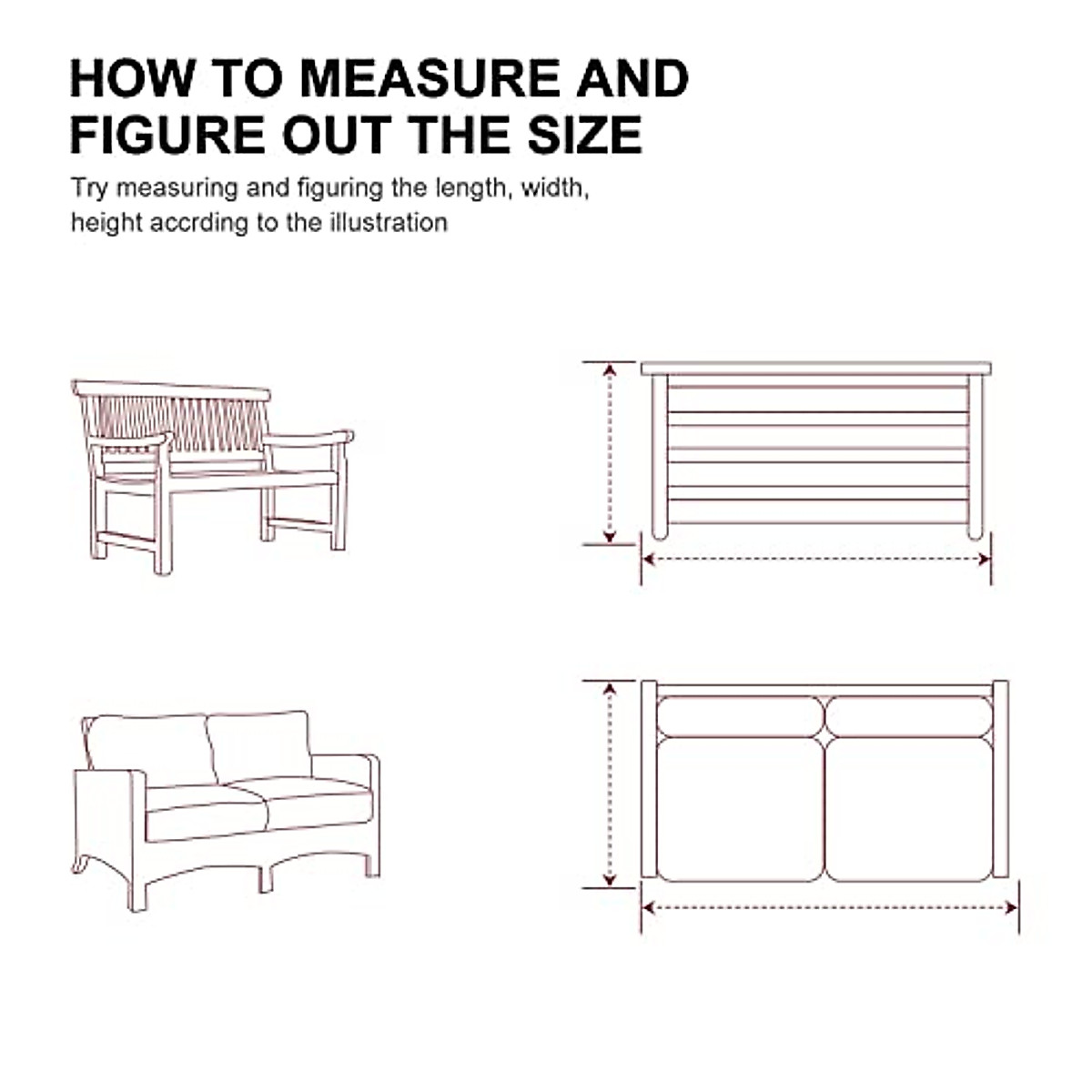 HOW TO MEASURE AND FIGURE OUT THE SIZE

Try measuring and figuring the length, width, height accrding to the illustration