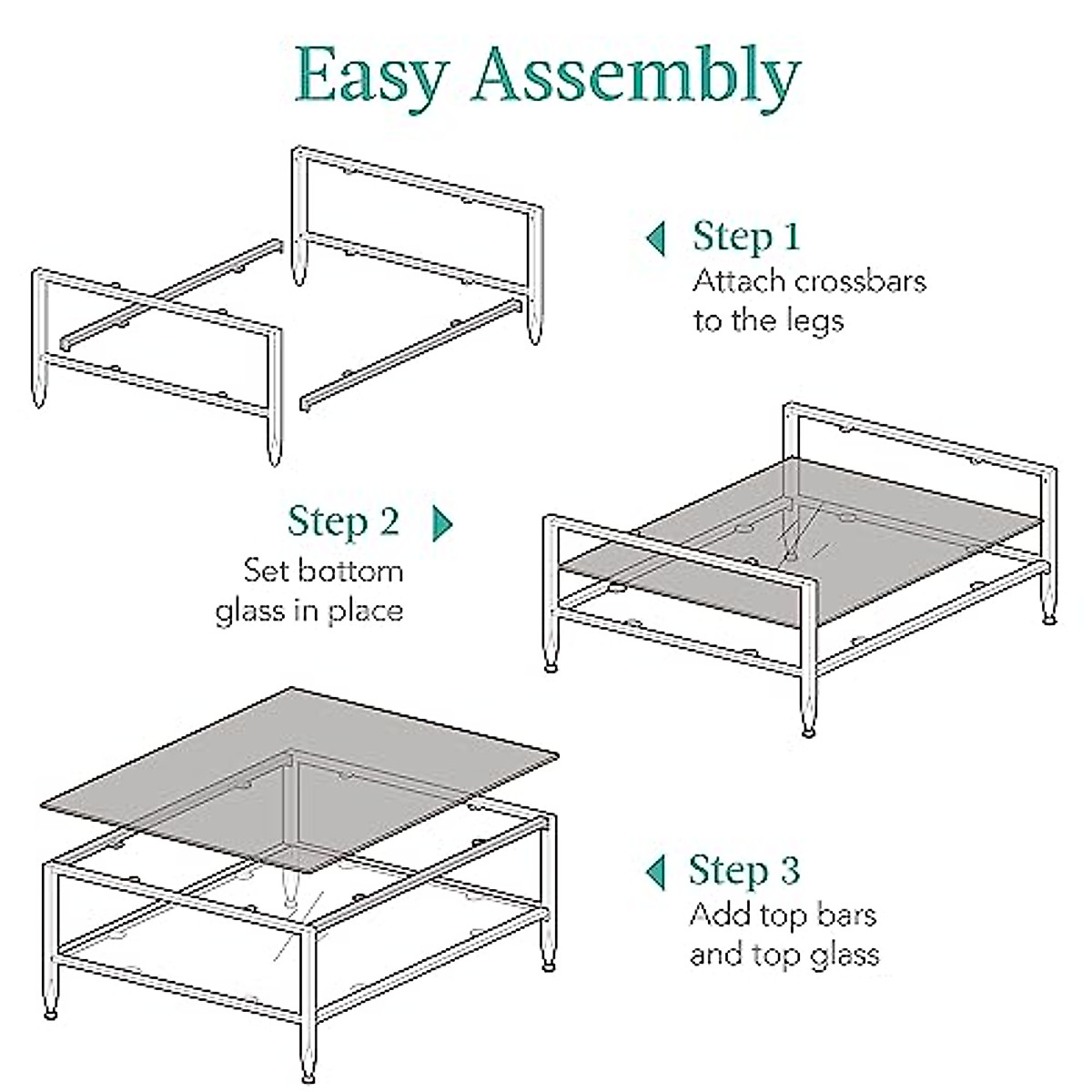 Easy Assembly

Step 1
Attach crossbars to the legs

Step 2
Set bottom glass in place

Step 3
Add top bars and top glass