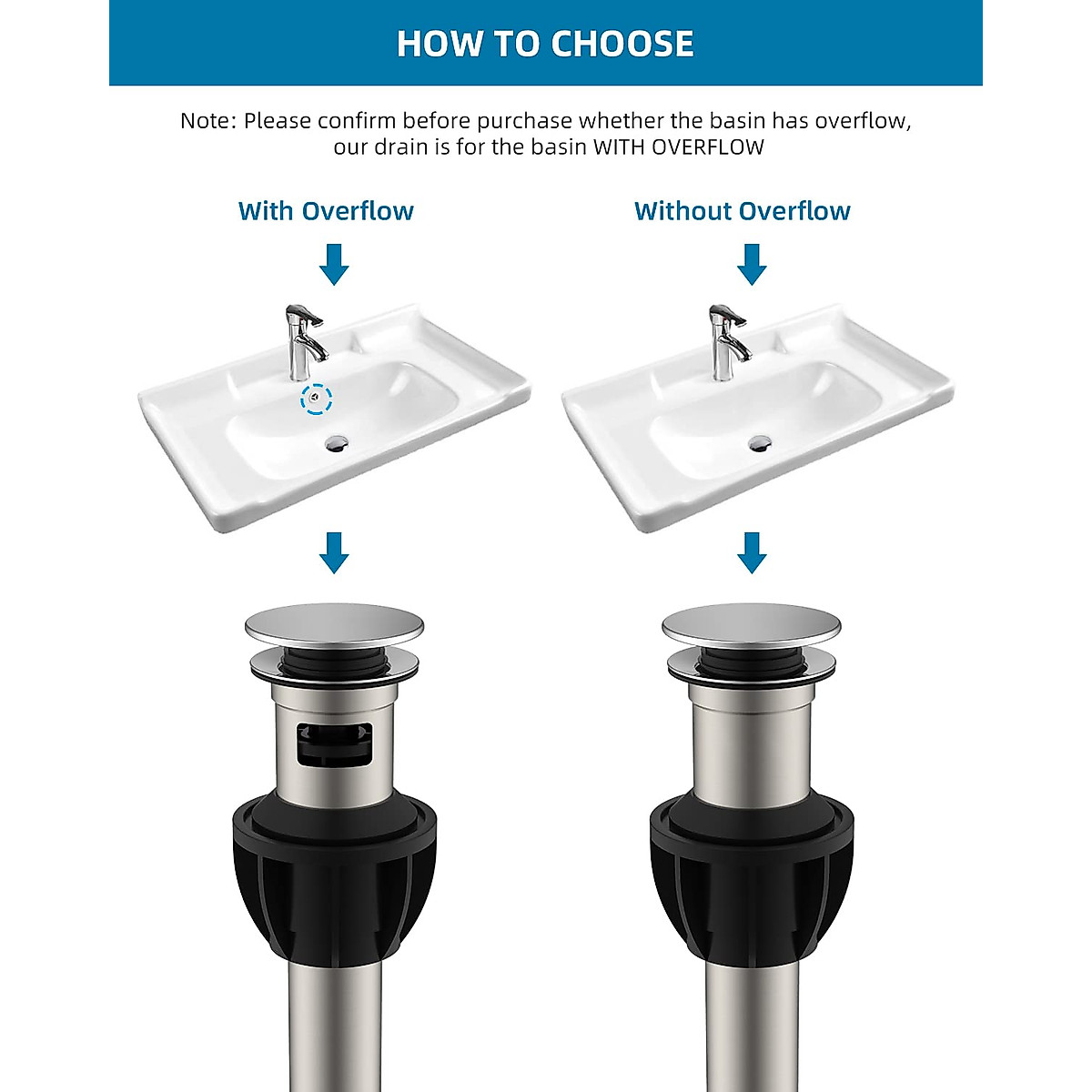 HOW TO CHOOSE

Note: Please confirm before purchase whether the basin has overflow, our drain is for the basin WITH OVERFLOW

With Overflow

Without Overflow