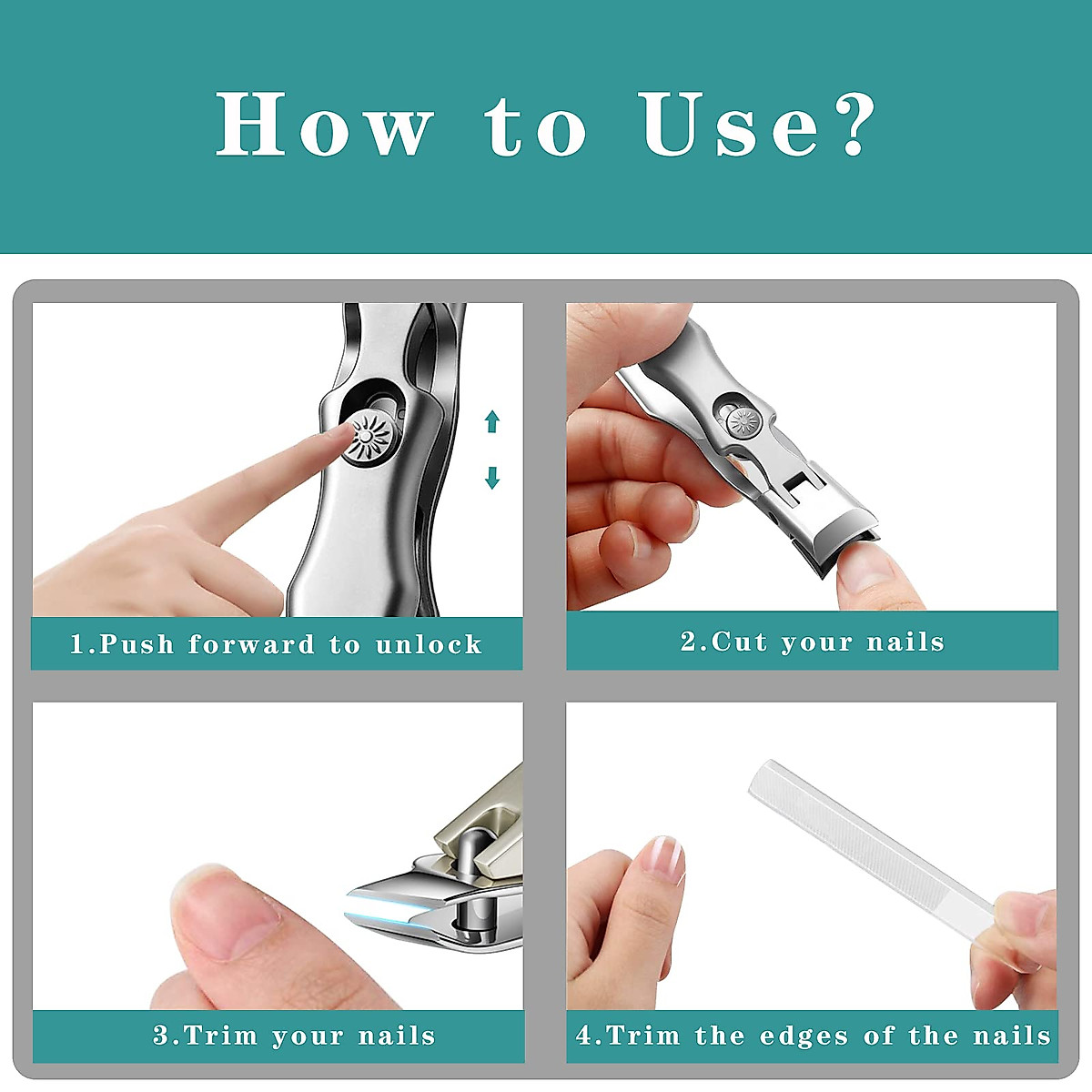 How to Use?

1.Push forward to unlock

2.Cut your nails

3.Trim your nails

4.Trim the edges of the nails