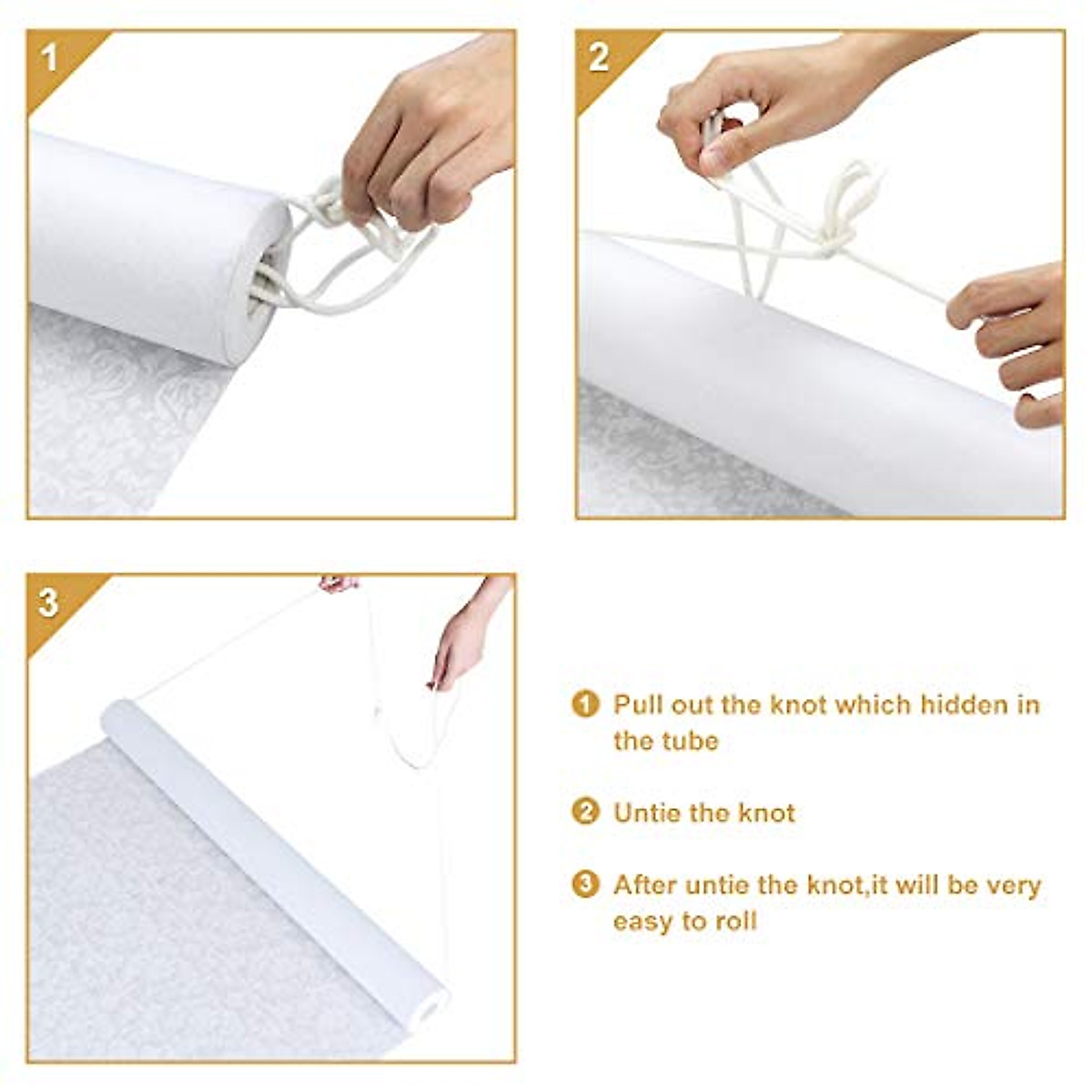 1

2

3

1 Pull out the knot which hidden in the tube

2 Untie the knot

3 After untie the knot,it will be very easy to roll