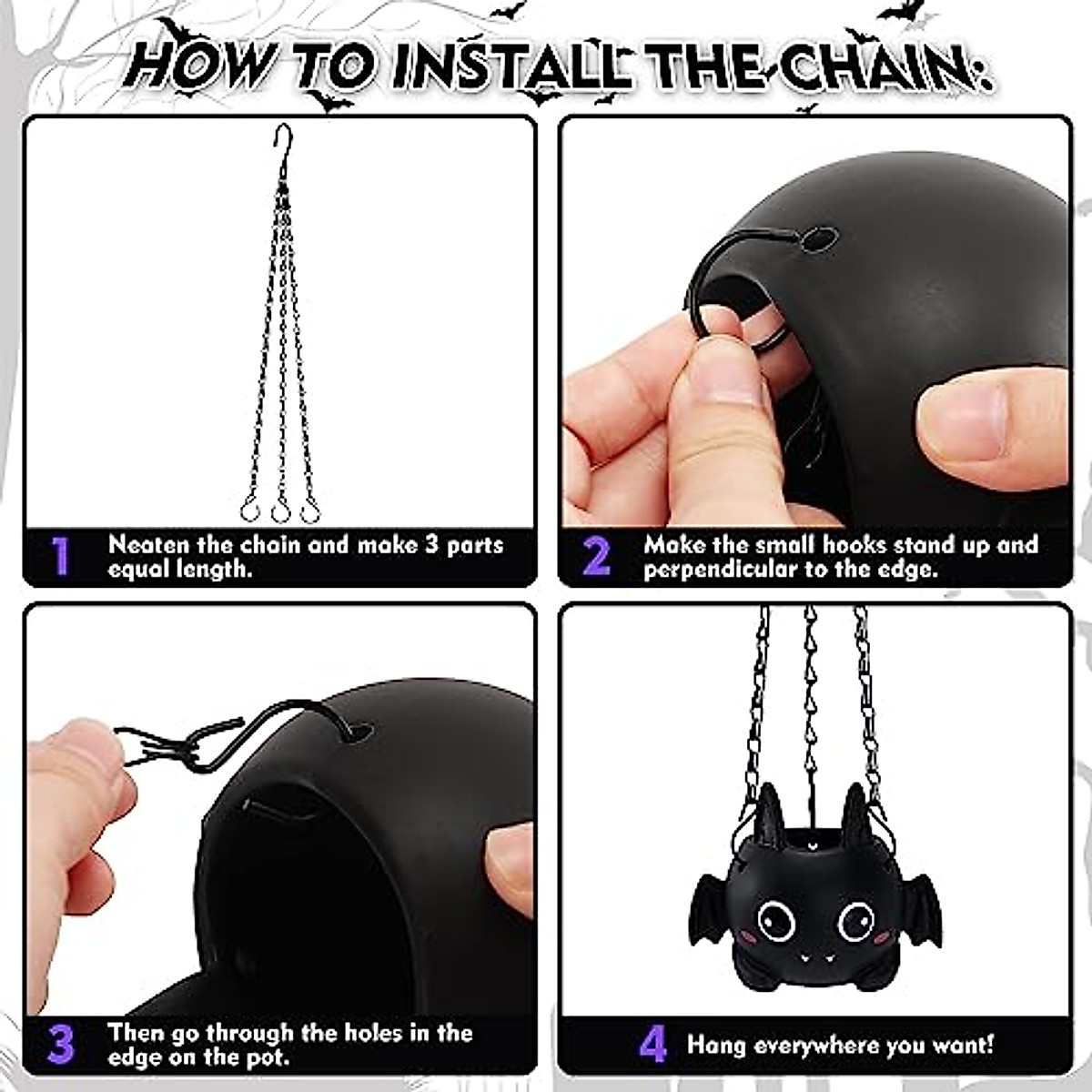 HOW TO INSTALL THE CHAIN:

1 Neaten the chain and make 3 parts equal length.

2 Make the small hooks stand up and perpendicular to the edge.

3 Then go through the holes in the edge on the pot.

4 Hang everywhere you want!