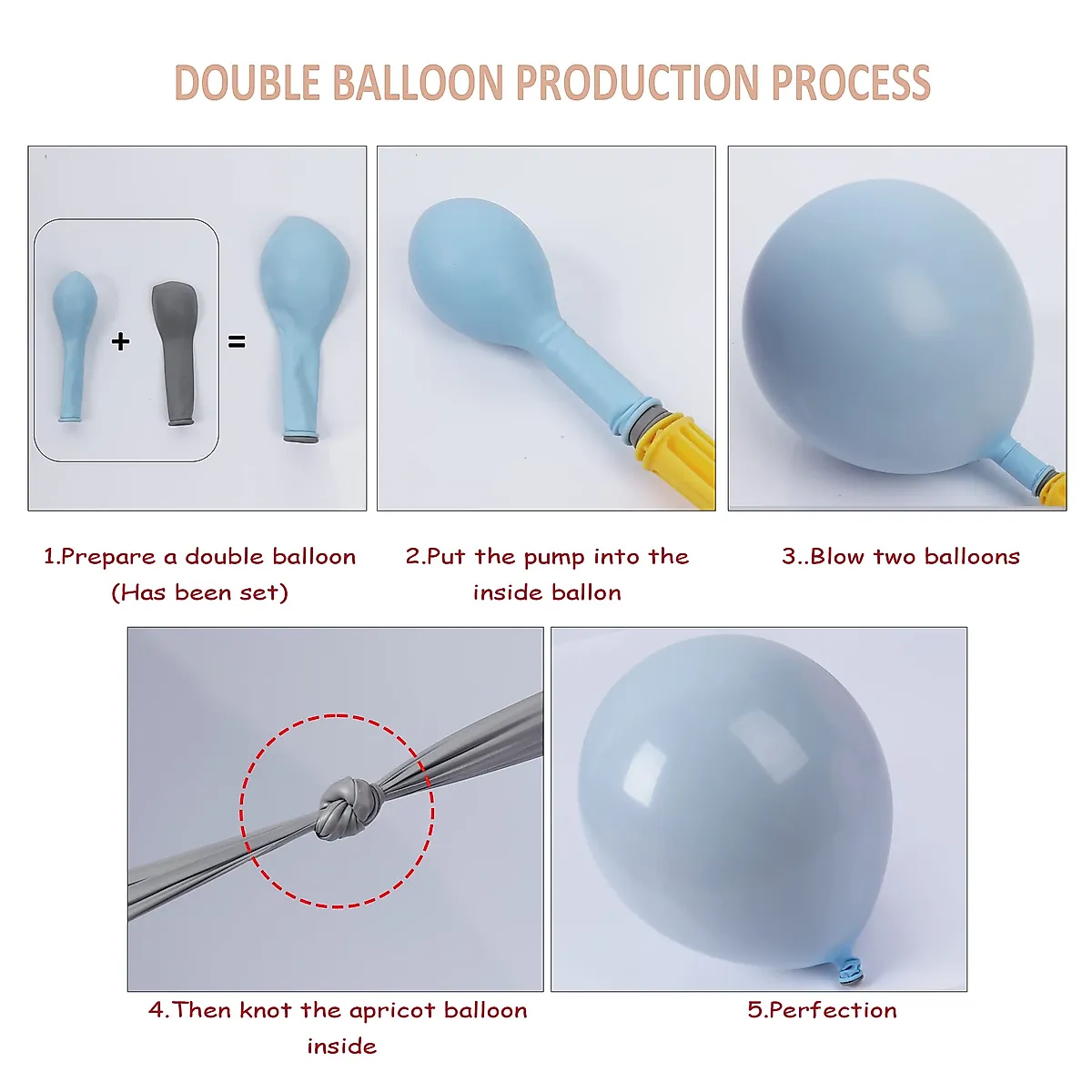 DOUBLE BALLOON PRODUCTION PROCESS

+ =

1.Prepare a double balloon (Has been set)

2.Put the pump into the inside ballon

3..Blow two balloons

4.Then knot the apricot balloon inside

5.Perfection