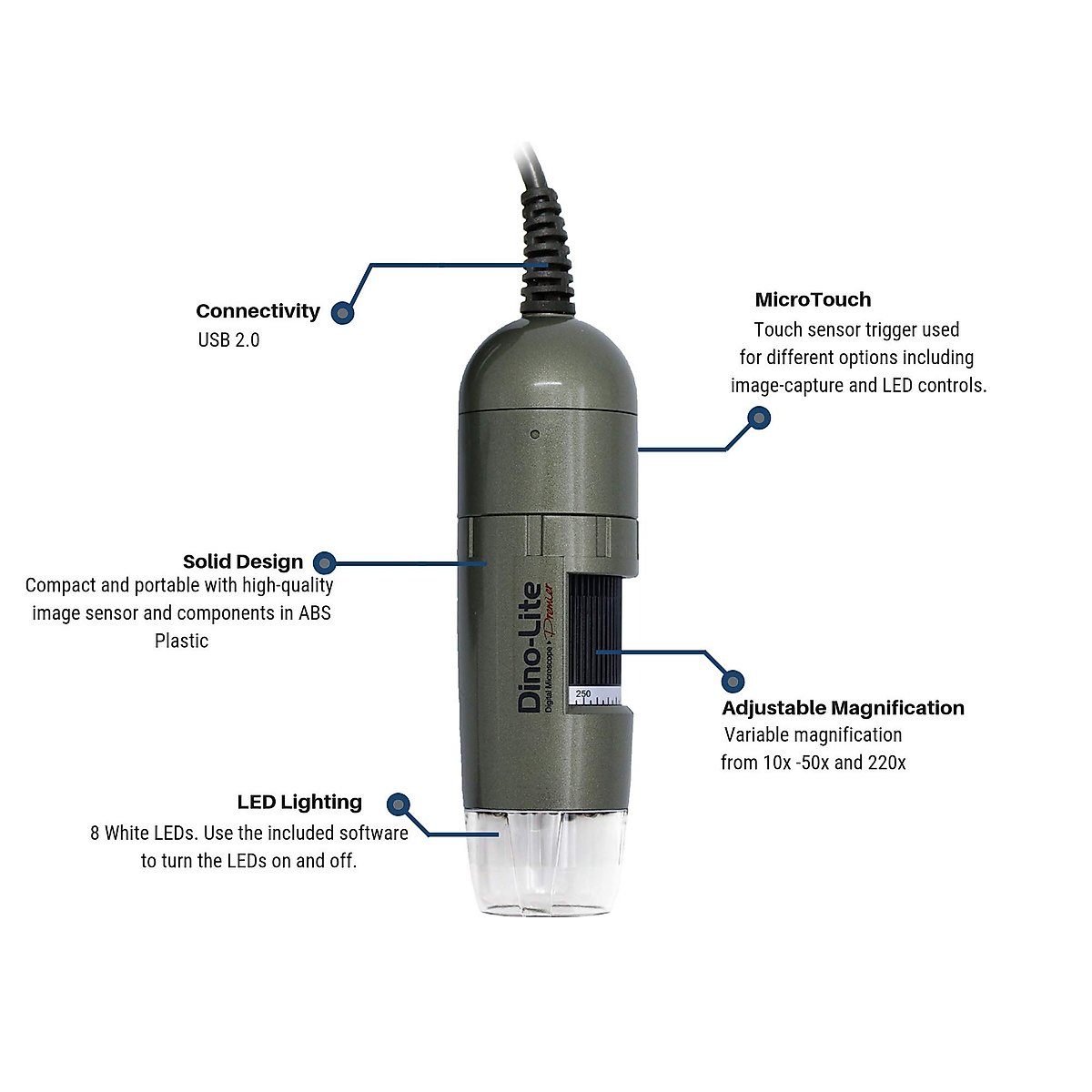 Connectivity
USB 2.0

MicroTouch
Touch sensor trigger used for different options including image-capture and LED controls.

Solid Design
Compact and portable with high-quality image sensor and components in ABS Plastic

Dino-Lite
Digital Microscope Premier

250

Adjustable Magnification
Variable magnification from 10x -50x and 220x

LED Lighting
8 White LEDs. Use the included software to turn the LEDs on and off.