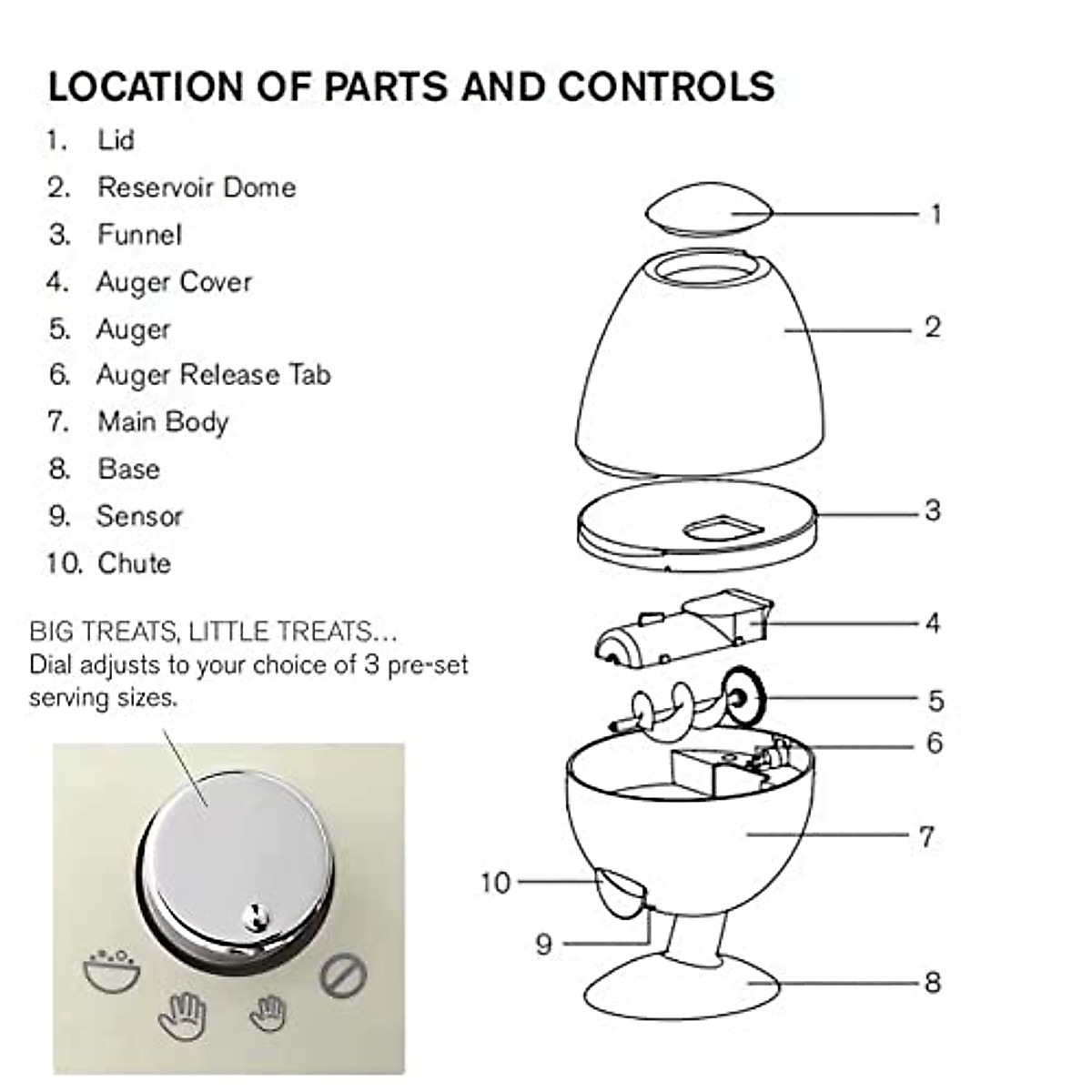 LOCATION OF PARTS AND CONTROLS

1. Lid
2. Reservoir Dome
3. Funnel
4. Auger Cover
5. Auger
6. Auger Release Tab
7. Main Body
8. Base
9. Sensor
10. Chute

BIG TREATS, LITTLE TREATS...
Dial adjusts to your choice of 3 pre-set serving sizes.

1
2
3
4
5
6
7
10
9
8