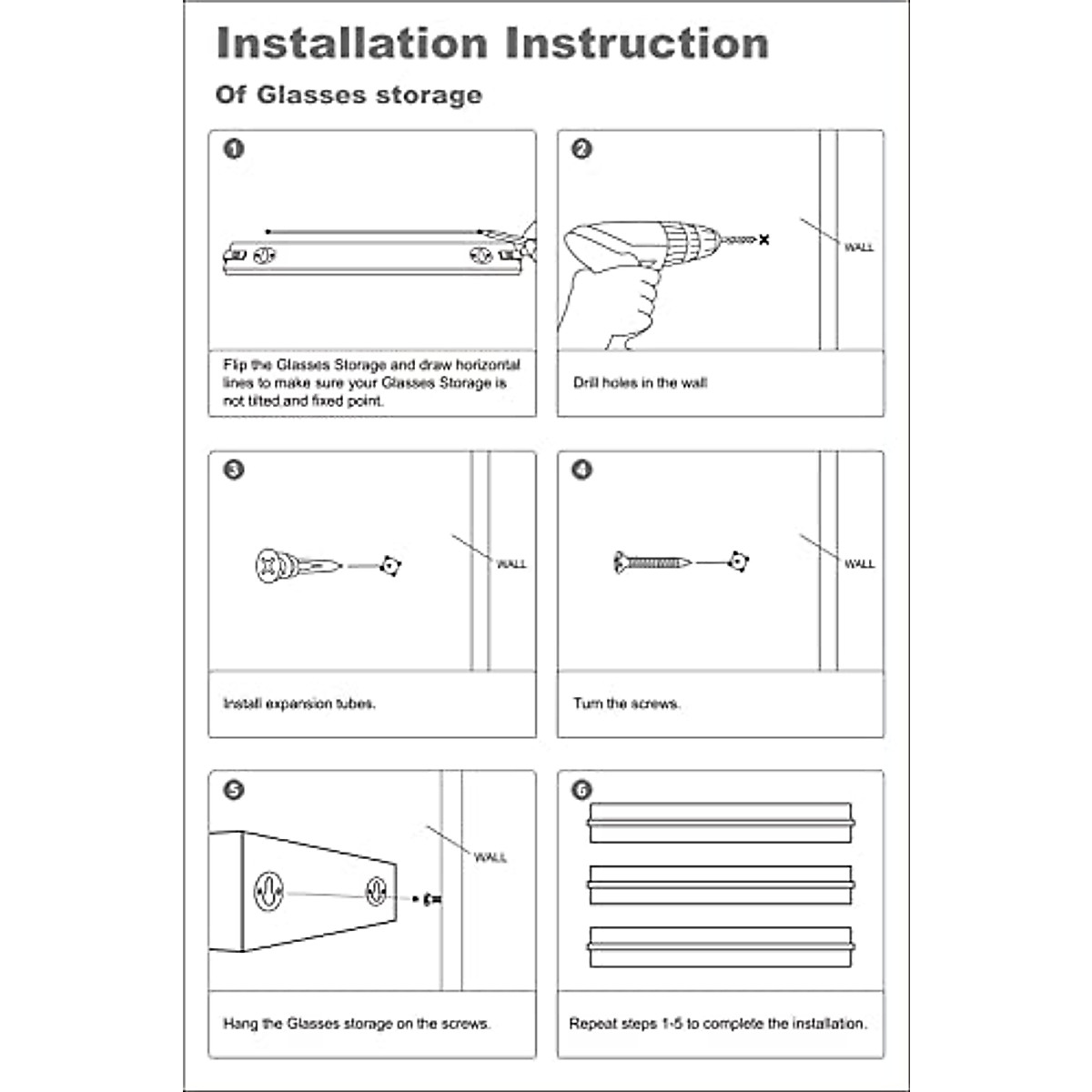 Installation Instruction

Of Glasses storage

1

Flip the Glasses Storage and draw horizontal lines to make sure your Glasses Storage is not tilted and fixed point.

2

WALL

Drill holes in the wall

3

WALL

Install expansion tubes.

4

WALL

Turn the screws.

5

WALL

Hang the Glasses storage on the screws.

6

Repeat steps 1-5 to complete the installation.