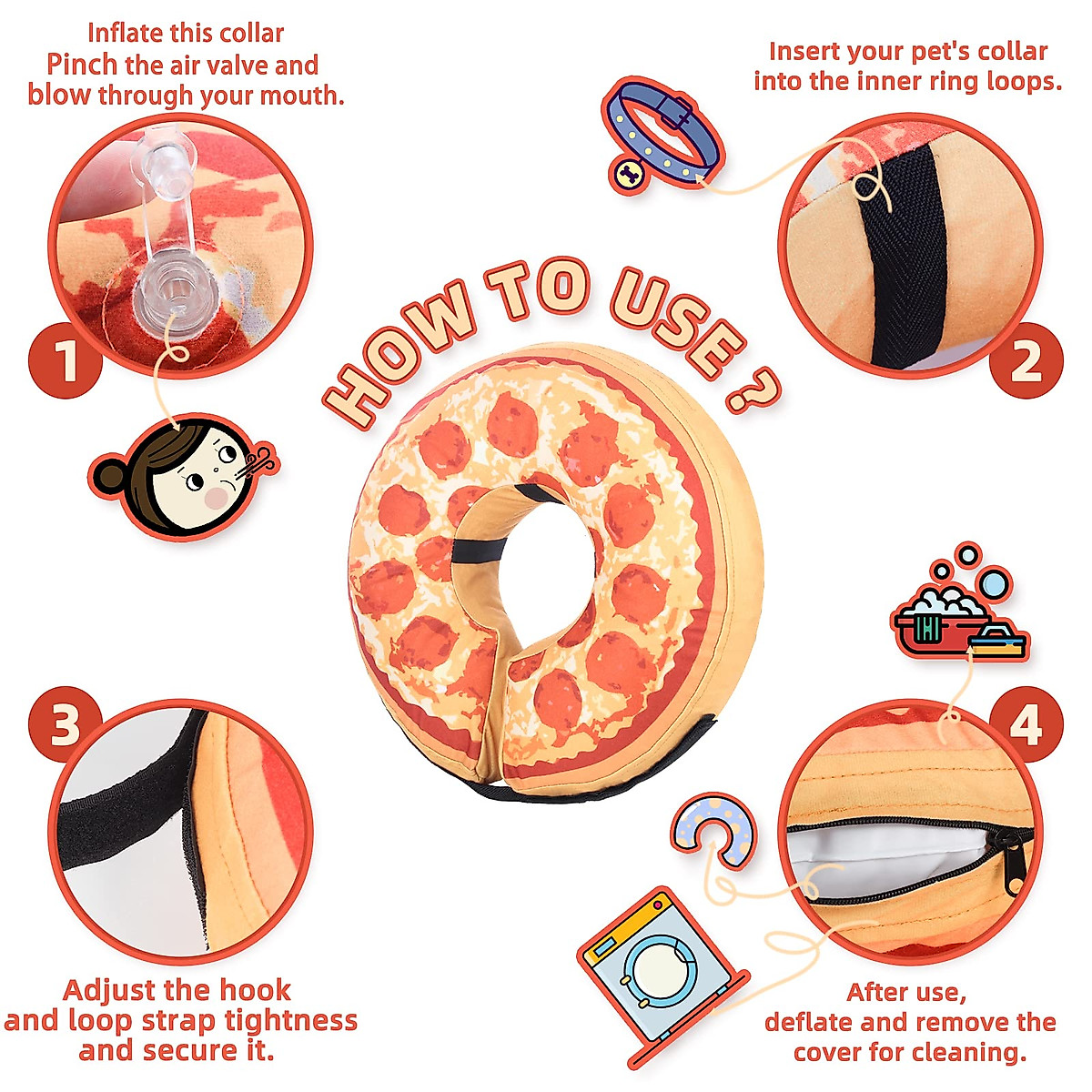 Inflate this collar
Pinch the air valve and
blow through your mouth.

1

Insert your pet's collar
into the inner ring loops.

2

HOW TO USE ?

3

Adjust the hook
and loop strap tightness
and secure it.

4

After use,
deflate and remove the
cover for cleaning.