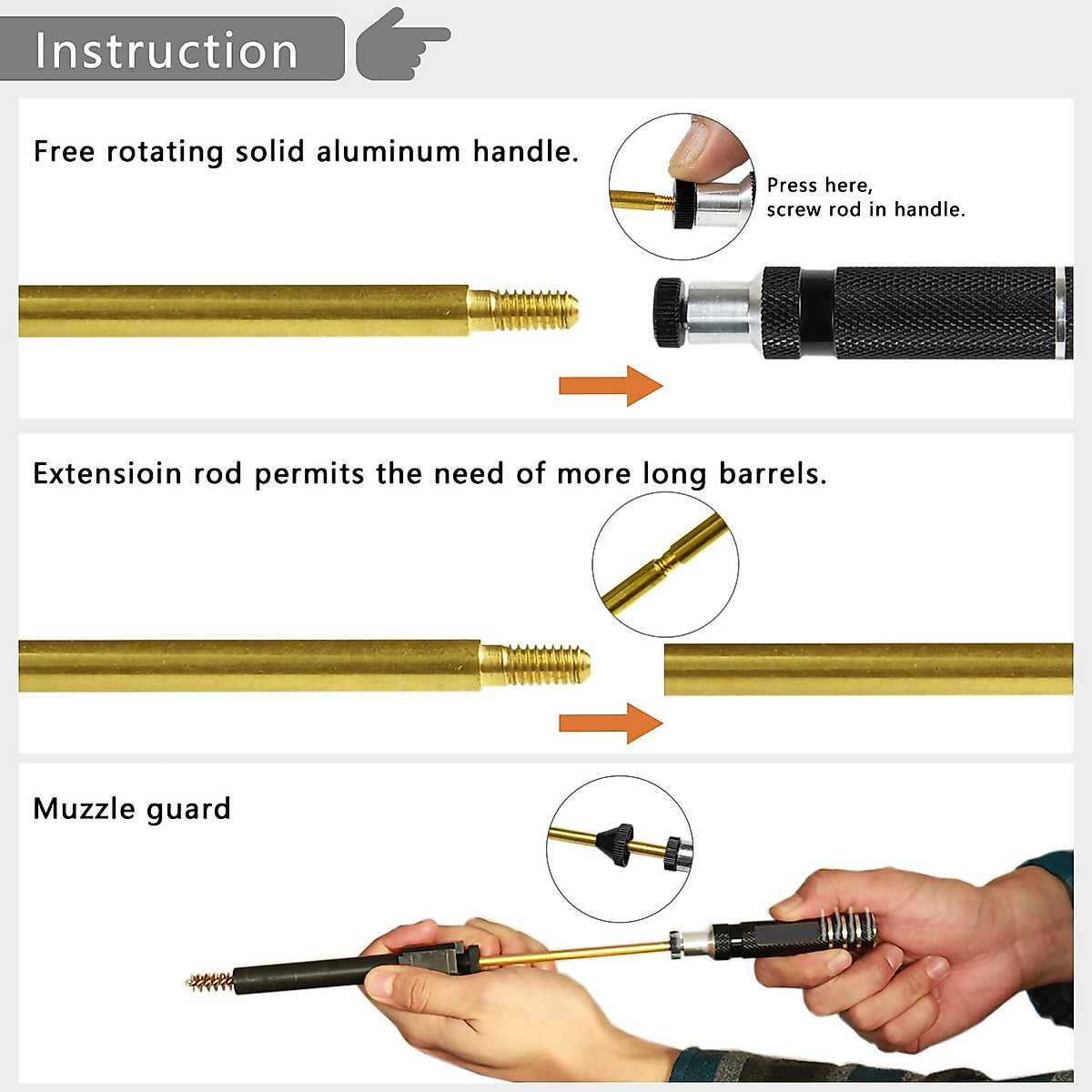 Instruction

Free rotating solid aluminum handle.

Press here, screw rod in handle.

Extensioin rod permits the need of more long barrels.

Muzzle guard