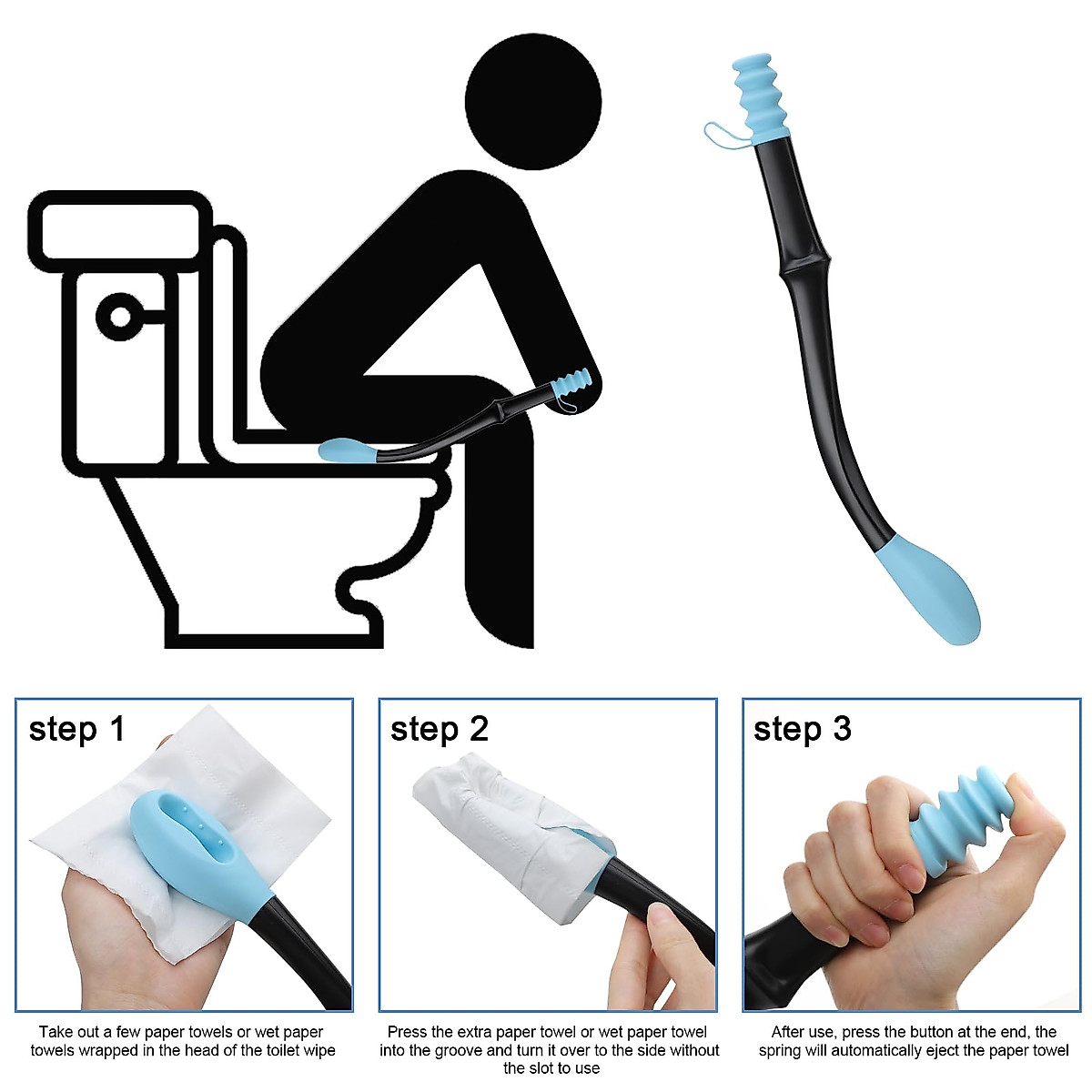 step 1

Take out a few paper towels or wet paper towels wrapped in the head of the toilet wipe

step 2

Press the extra paper towel or wet paper towel into the groove and turn it over to the side without the slot to use

step 3

After use, press the button at the end, the spring will automatically eject the paper towel