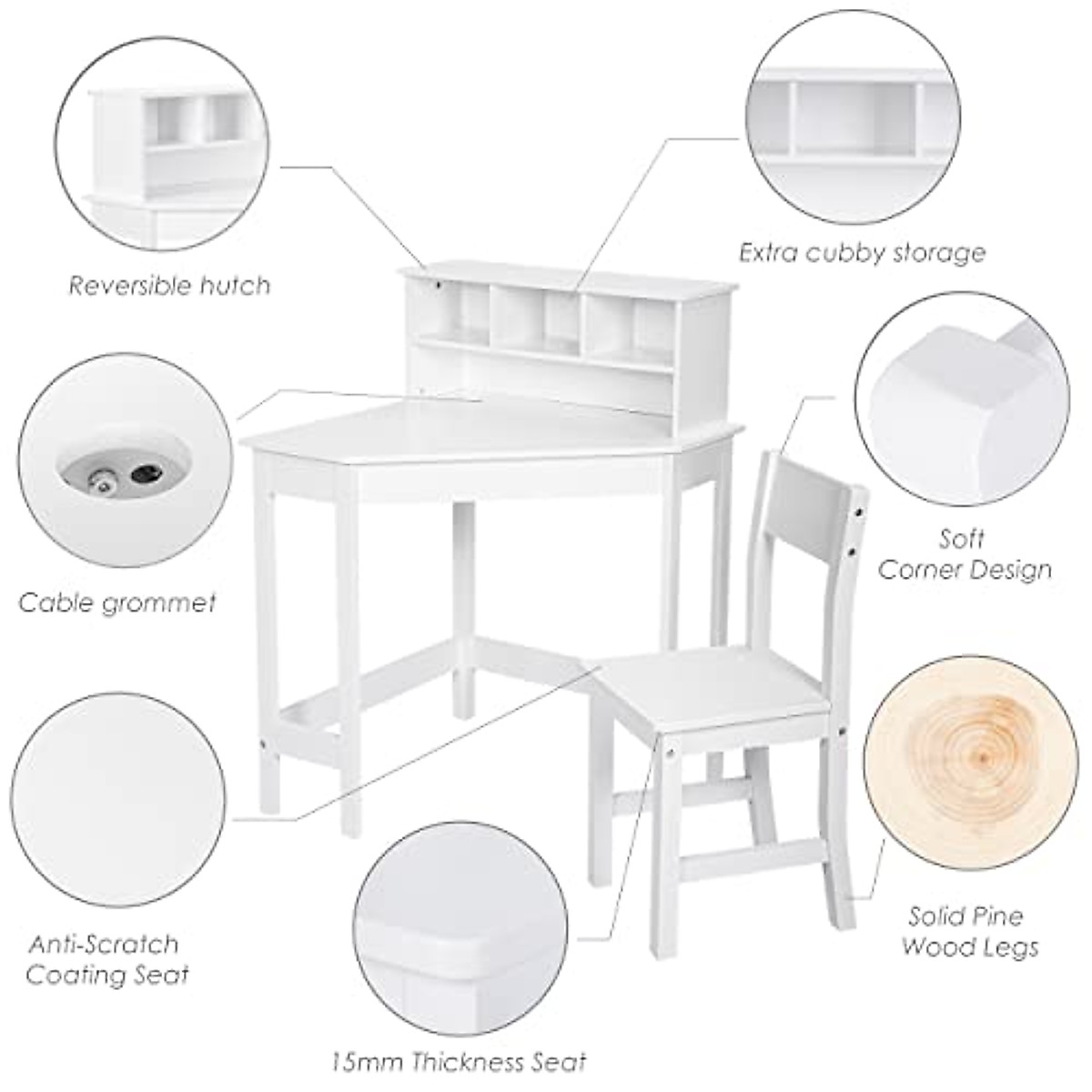 Reversible hutch

Extra cubby storage

Cable grommet

Soft Corner Design

Anti-Scratch Coating Seat

Solid Pine Wood Legs

15mm Thickness Seat