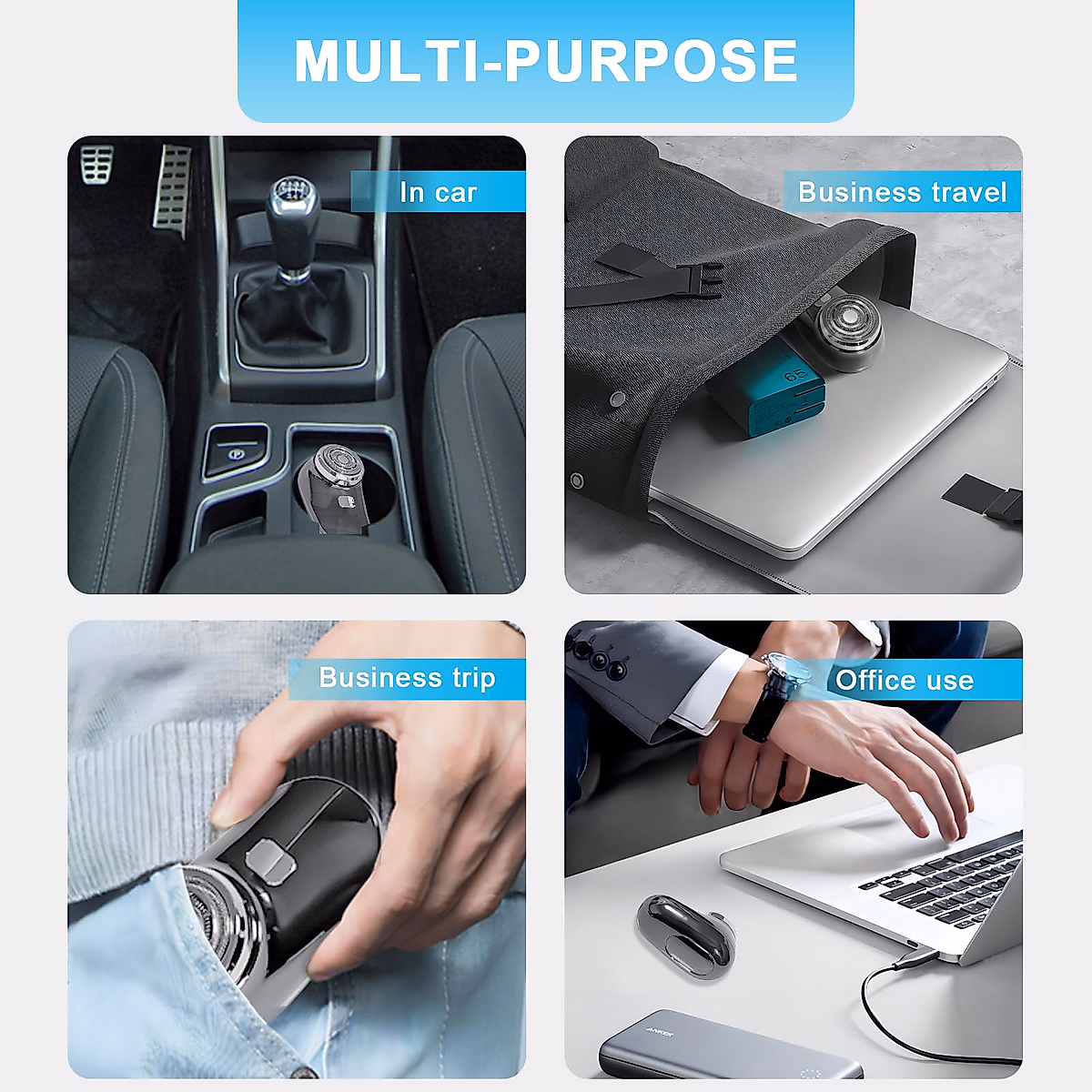 MULTI-PURPOSE

In car

Business travel

65

Business trip

Office use

ANKER