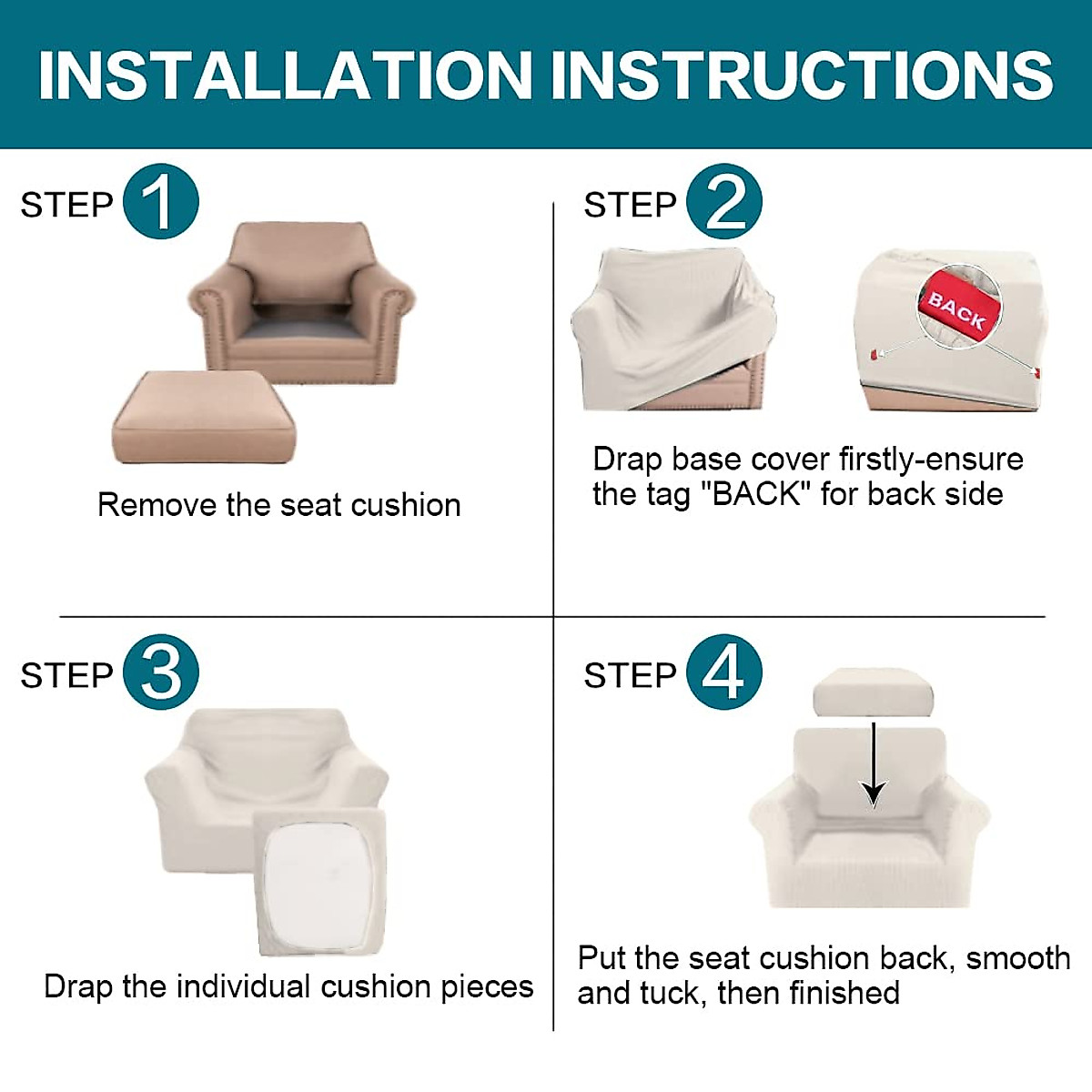 INSTALLATION INSTRUCTIONS

STEP 1

Remove the seat cushion

STEP 2

BACK

Drap base cover firstly-ensure the tag "BACK" for back side

STEP 3

Drap the individual cushion pieces

STEP 4

Put the seat cushion back, smooth and tuck, then finished