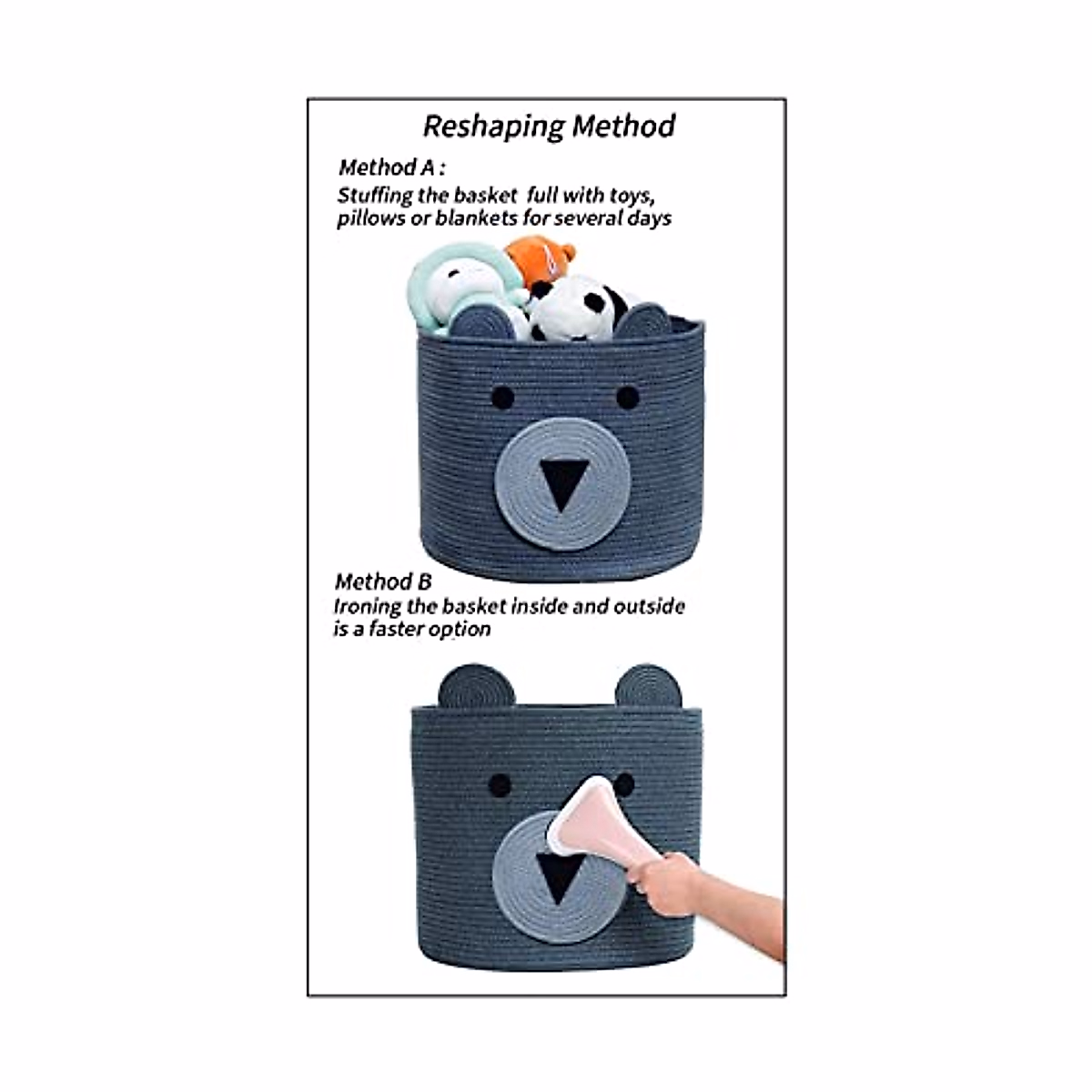 Reshaping Method

Method A :
Stuffing the basket full with toys, pillows or blankets for several days

Method B
Ironing the basket inside and outside is a faster option