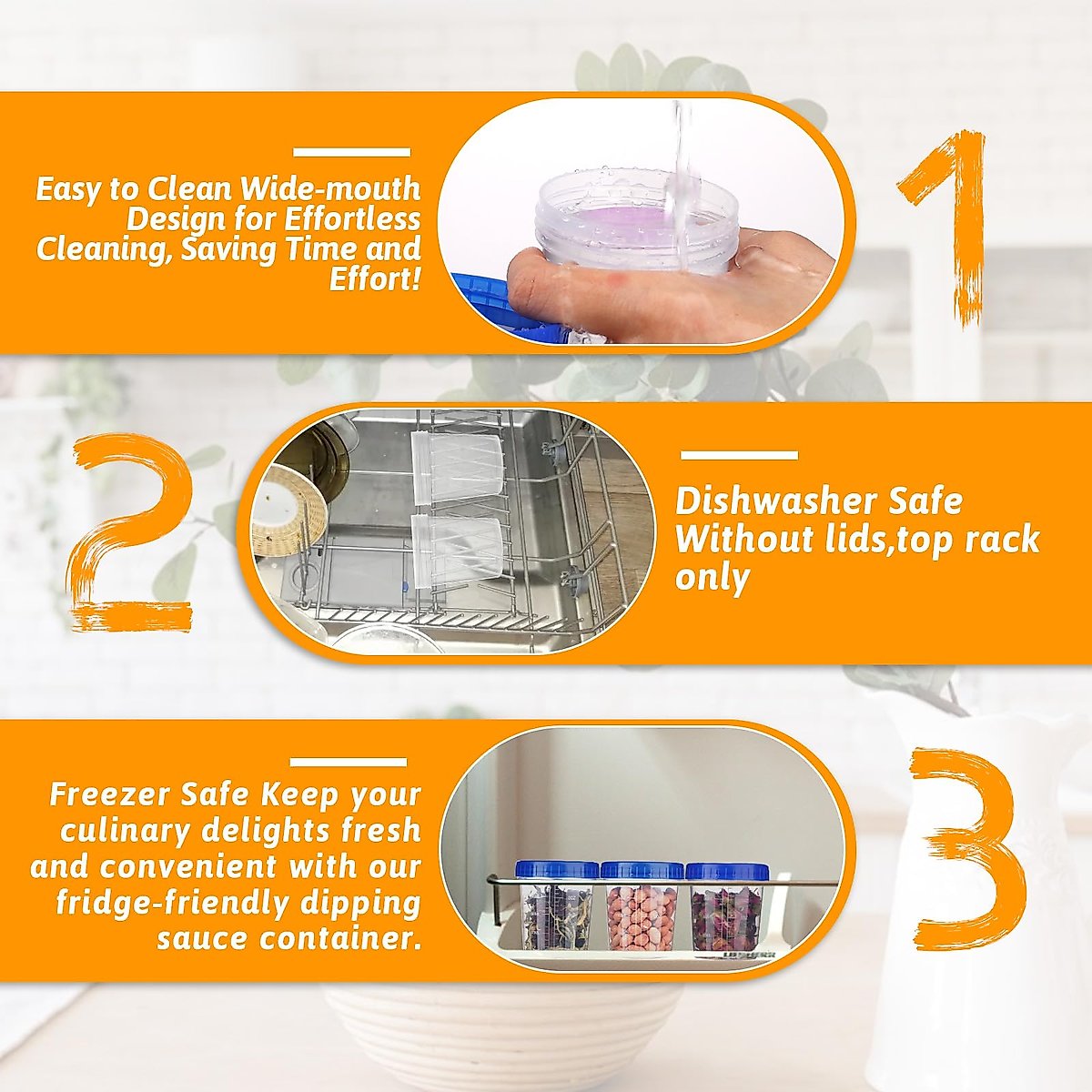 Easy to Clean Wide-mouth Design for Effortless Cleaning, Saving Time and Effort!

1

2

Dishwasher Safe Without lids,top rack only

Freezer Safe Keep your culinary delights fresh and convenient with our fridge-friendly dipping sauce container.

3