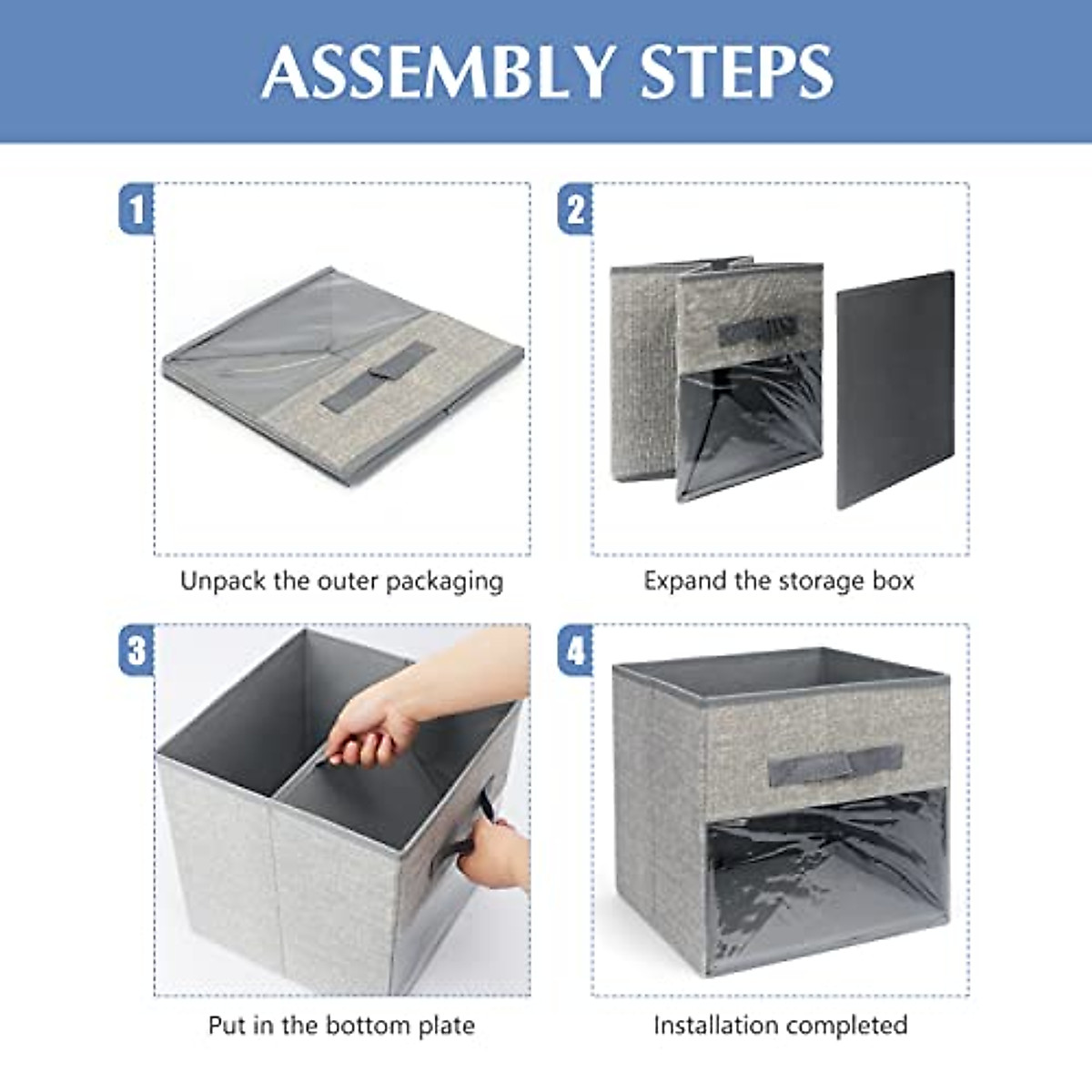 ASSEMBLY STEPS

1

Unpack the outer packaging

2

Expand the storage box

3

Put in the bottom plate

4

Installation completed