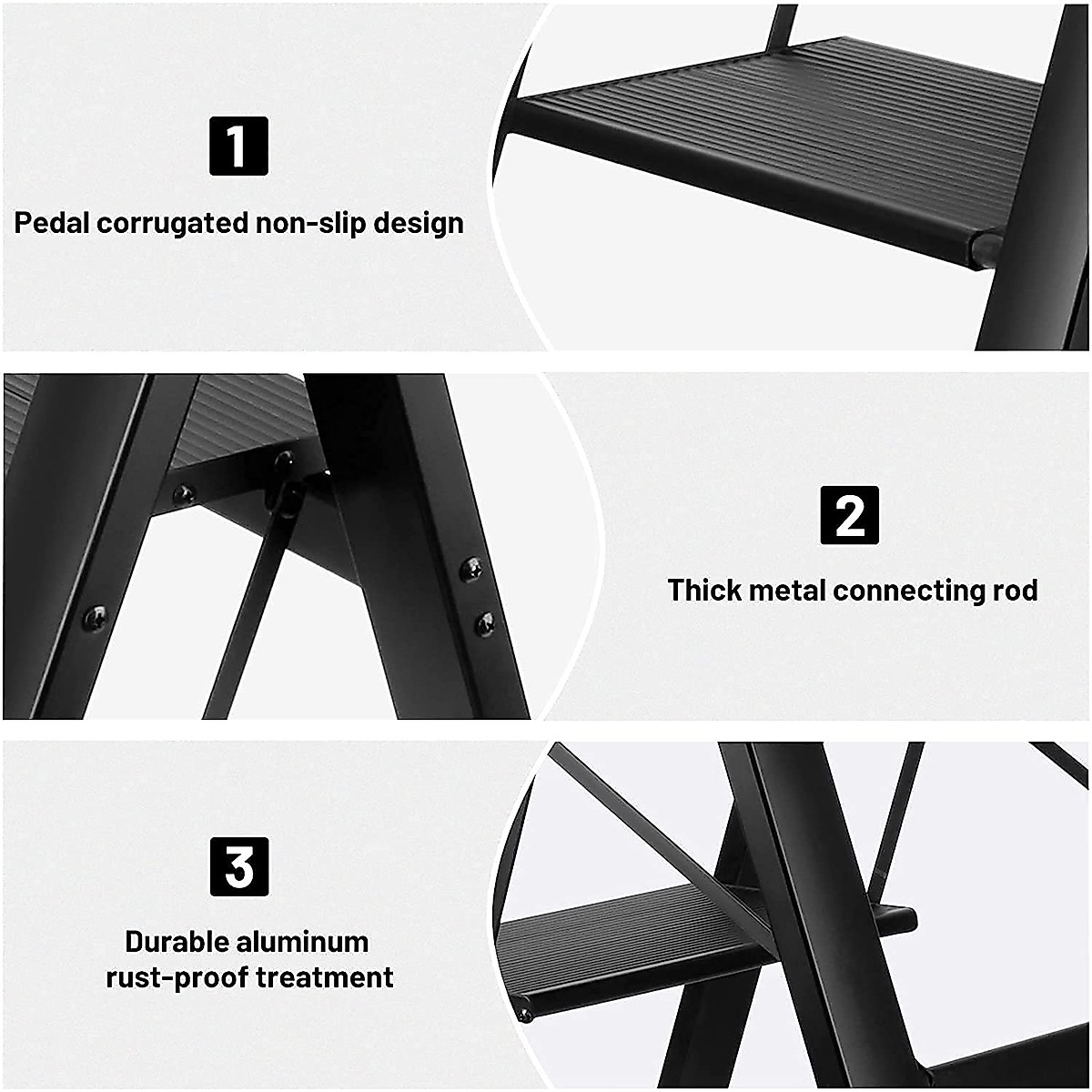 1

Pedal corrugated non-slip design

2

Thick metal connecting rod

3

Durable aluminum rust-proof treatment