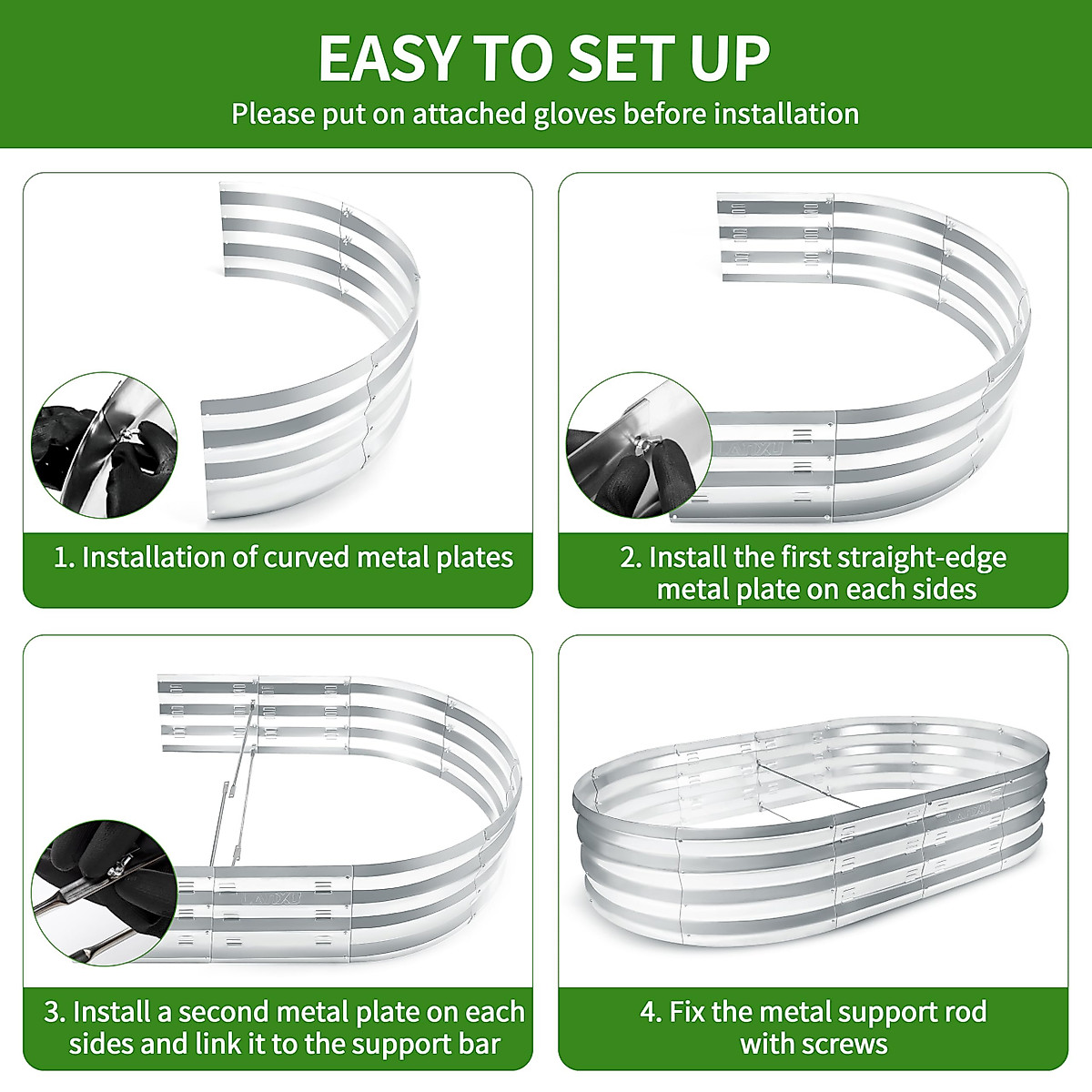 EASY TO SET UP

Please put on attached gloves before installation

1. Installation of curved metal plates

2. Install the first straight-edge metal plate on each sides

3. Install a second metal plate on each sides and link it to the support bar

4. Fix the metal support rod with screws