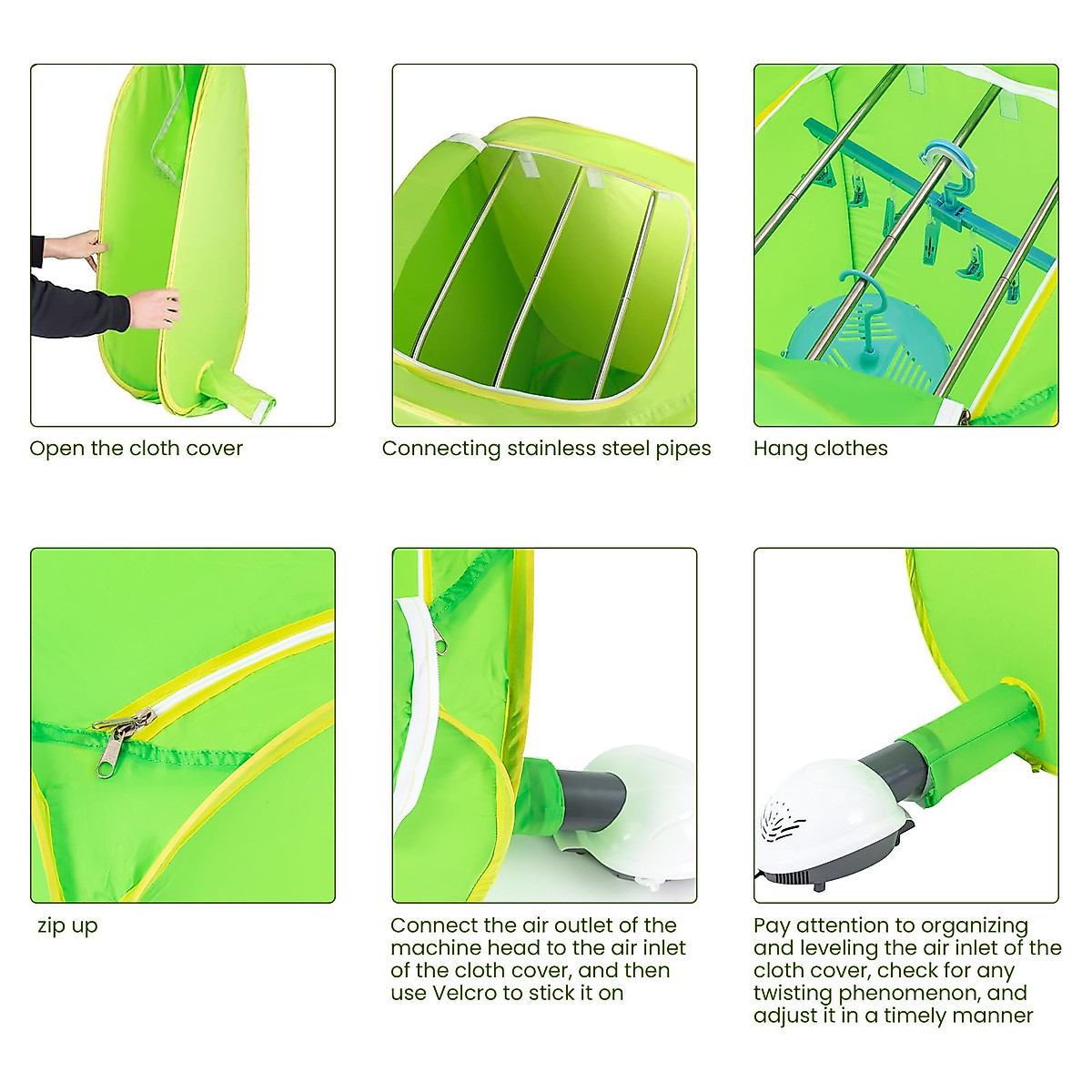 Open the cloth cover

Connecting stainless steel pipes

Hang clothes

zip up

Connect the air outlet of the machine head to the air inlet of the cloth cover, and then use Velcro to stick it on

Pay attention to organizing and leveling the air inlet of the cloth cover, check for any twisting phenomenon, and adjust it in a timely manner