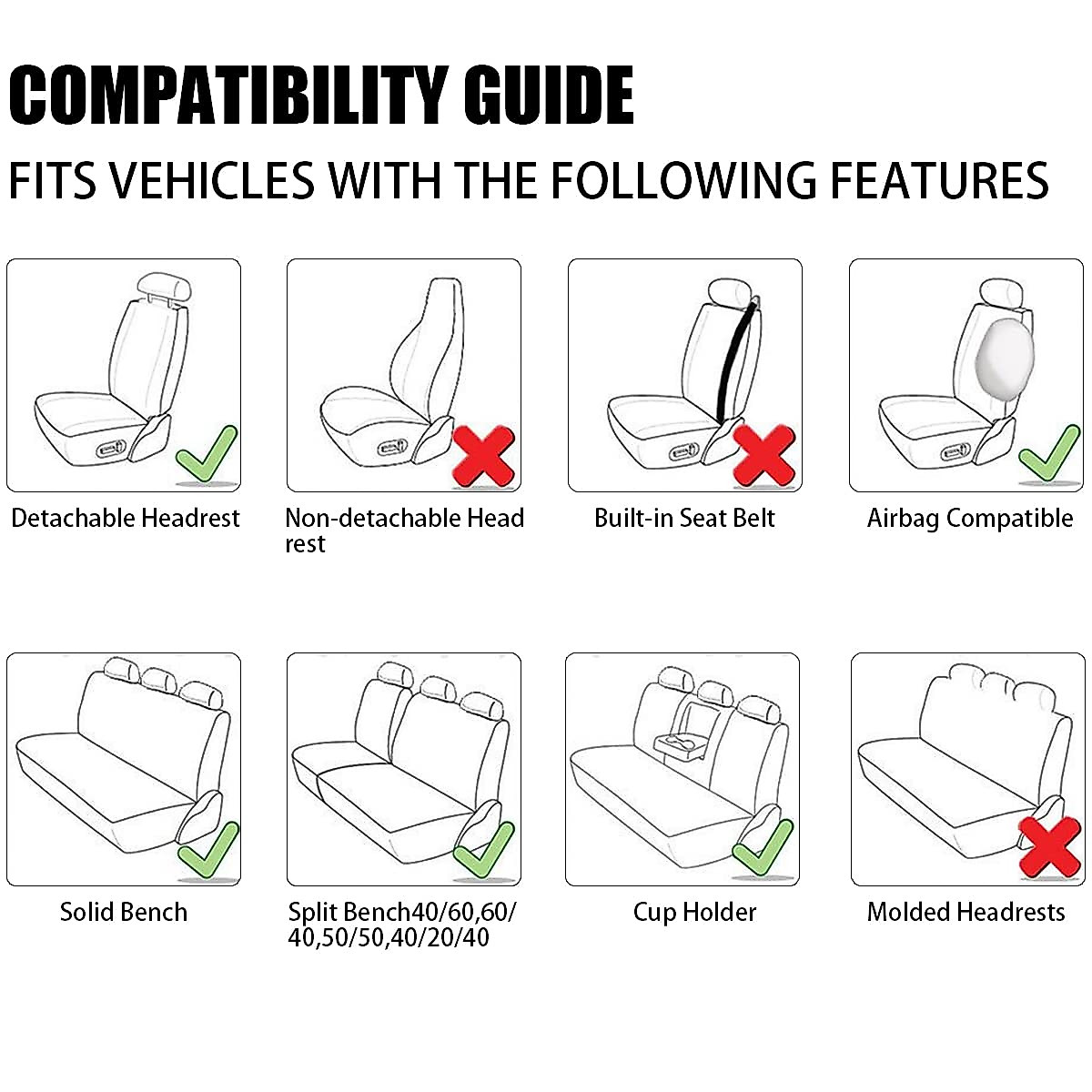 COMPATIBILITY GUIDE

FITS VEHICLES WITH THE FOLLOWING FEATURES

Detachable Headrest

Non-detachable Head rest

Built-in Seat Belt

Airbag Compatible

Solid Bench

Split Bench40/60,60/40,50/50,40/20/40

Cup Holder

Molded Headrests