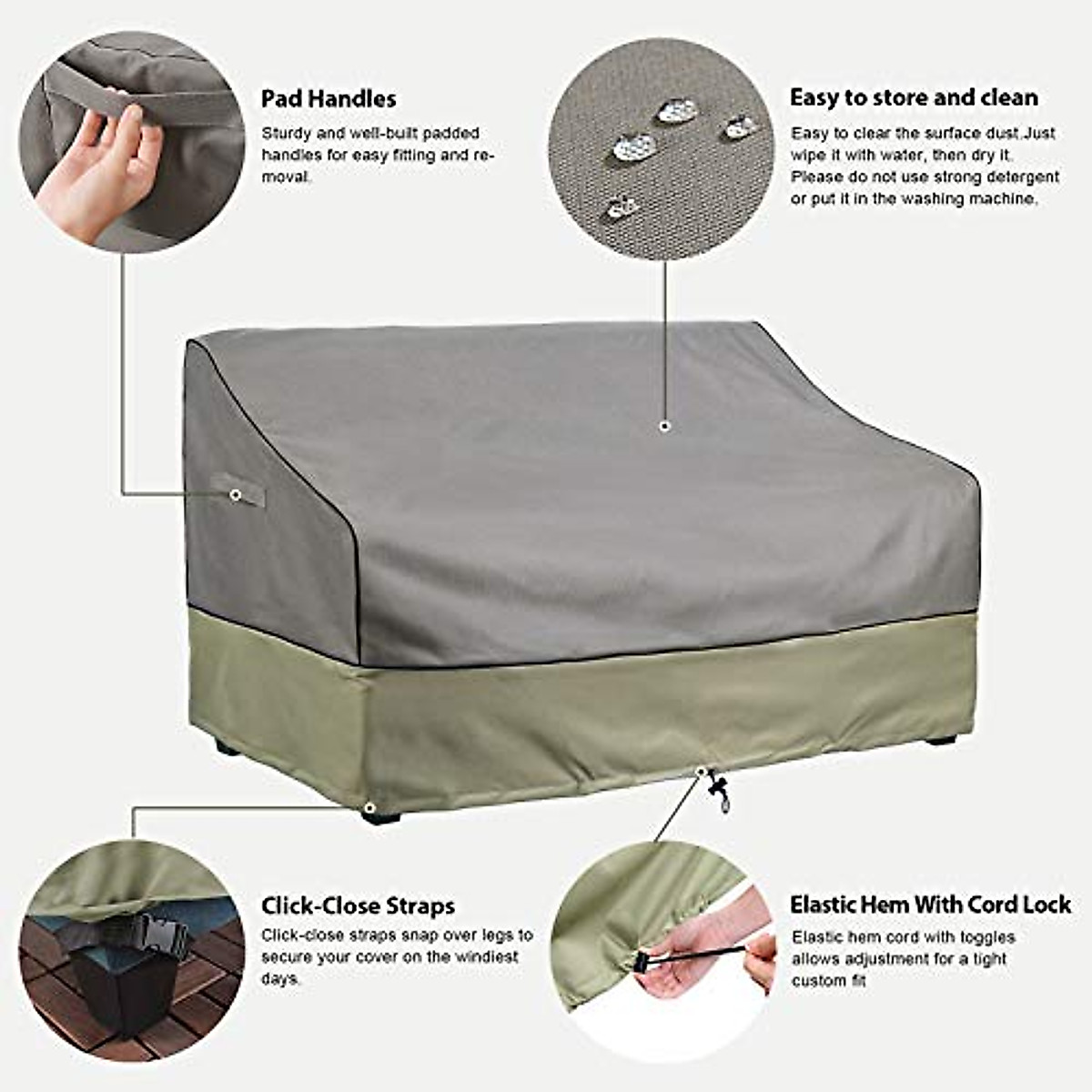 Pad Handles

Sturdy and well-built padded handles for easy fitting and removal.

Easy to store and clean

Easy to clear the surface dust.Just wipe it with water, then dry it. Please do not use strong detergent or put it in the washing machine.

Click-Close Straps

Click-close straps snap over legs to secure your cover on the windiest days.

Elastic Hem With Cord Lock

Elastic hem cord with toggles allows adjustment for a tight custom fit