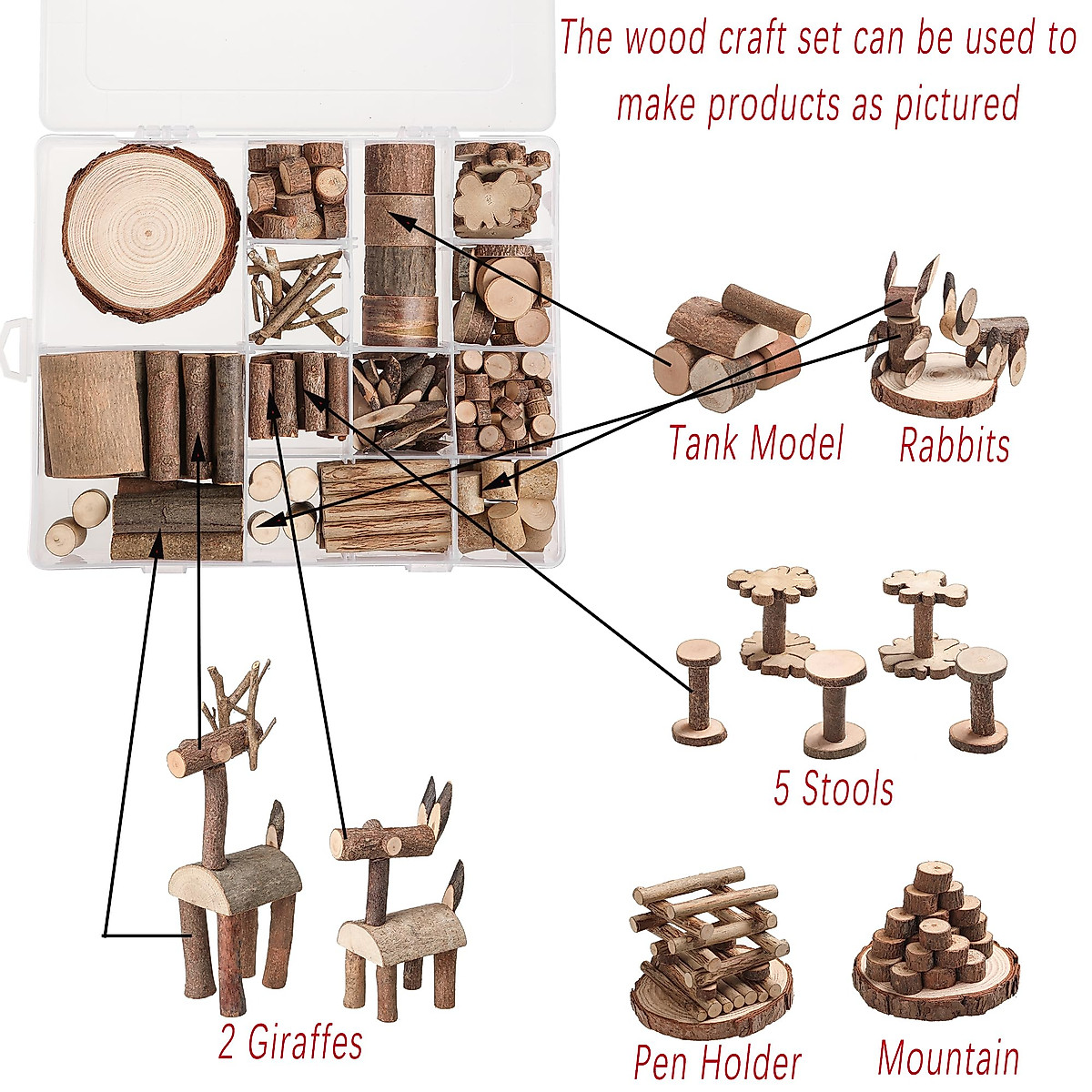 The wood craft set can be used to make products as pictured

Tank Model

Rabbits

5 Stools

2 Giraffes

Pen Holder

Mountain