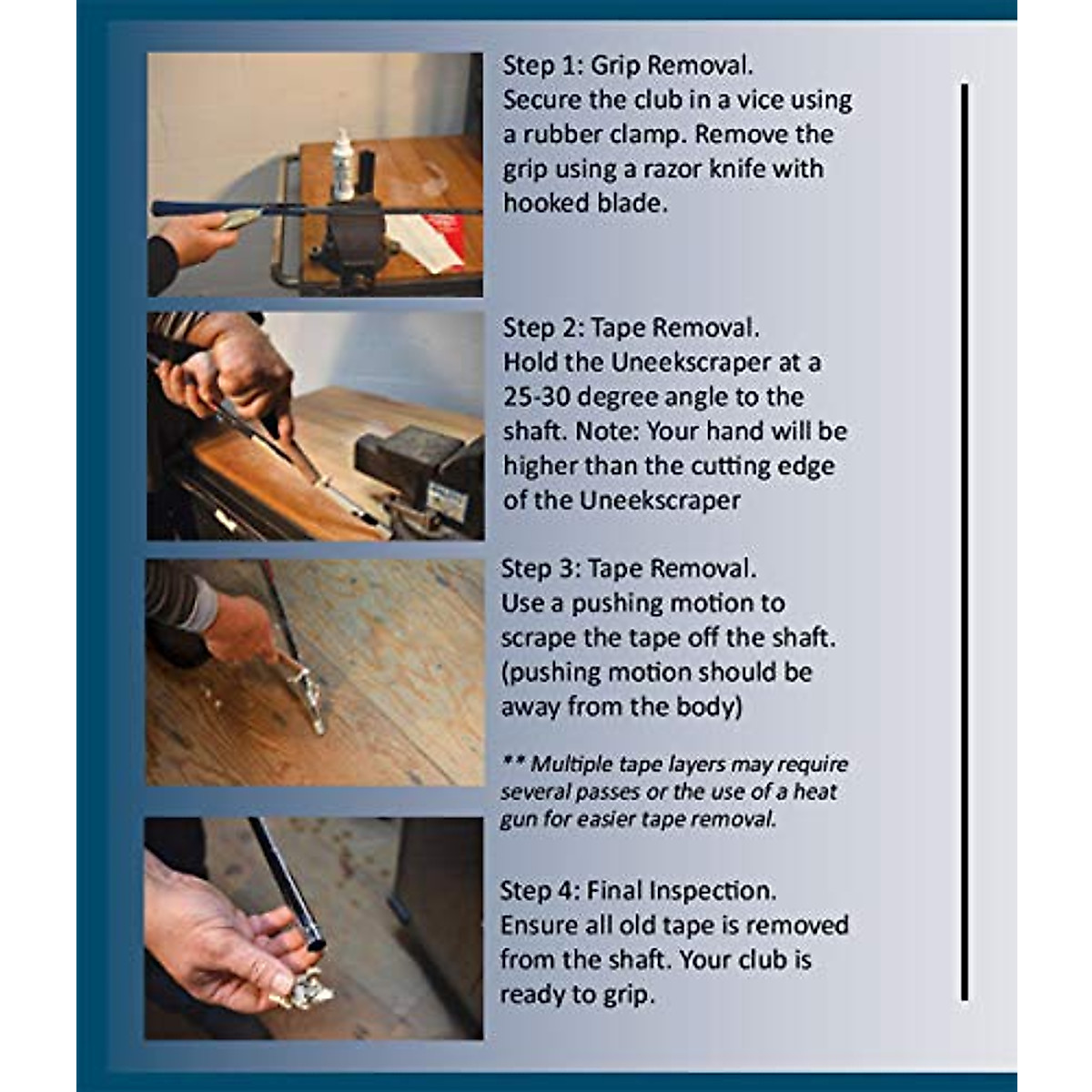 Step 1: Grip Removal.
Secure the club in a vice using a rubber clamp. Remove the grip using a razor knife with hooked blade.

Step 2: Tape Removal.
Hold the Uneekscraper at a 25-30 degree angle to the shaft. Note: Your hand will be higher than the cutting edge of the Uneekscraper

Step 3: Tape Removal.
Use a pushing motion to scrape the tape off the shaft. (pushing motion should be away from the body)

** Multiple tape layers may require several passes or the use of a heat gun for easier tape removal.

Step 4: Final Inspection.
Ensure all old tape is removed from the shaft. Your club is ready to grip.