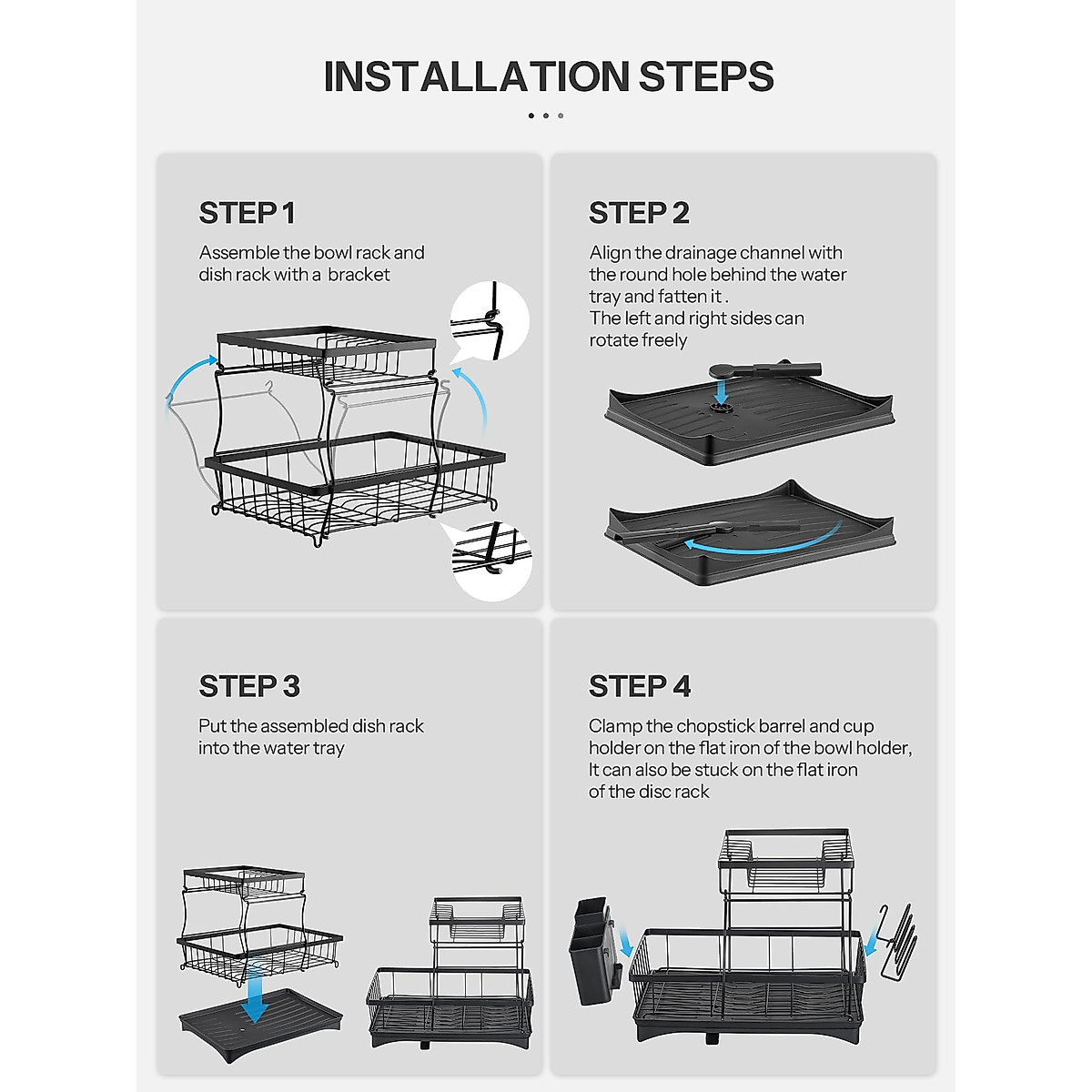 INSTALLATION STEPS

STEP 1

Assemble the bowl rack and dish rack with a bracket

STEP 2

Align the drainage channel with the round hole behind the water tray and fatten it .
The left and right sides can rotate freely

STEP 3

Put the assembled dish rack into the water tray

STEP 4

Clamp the chopstick barrel and cup holder on the flat iron of the bowl holder, It can also be stuck on the flat iron of the disc rack