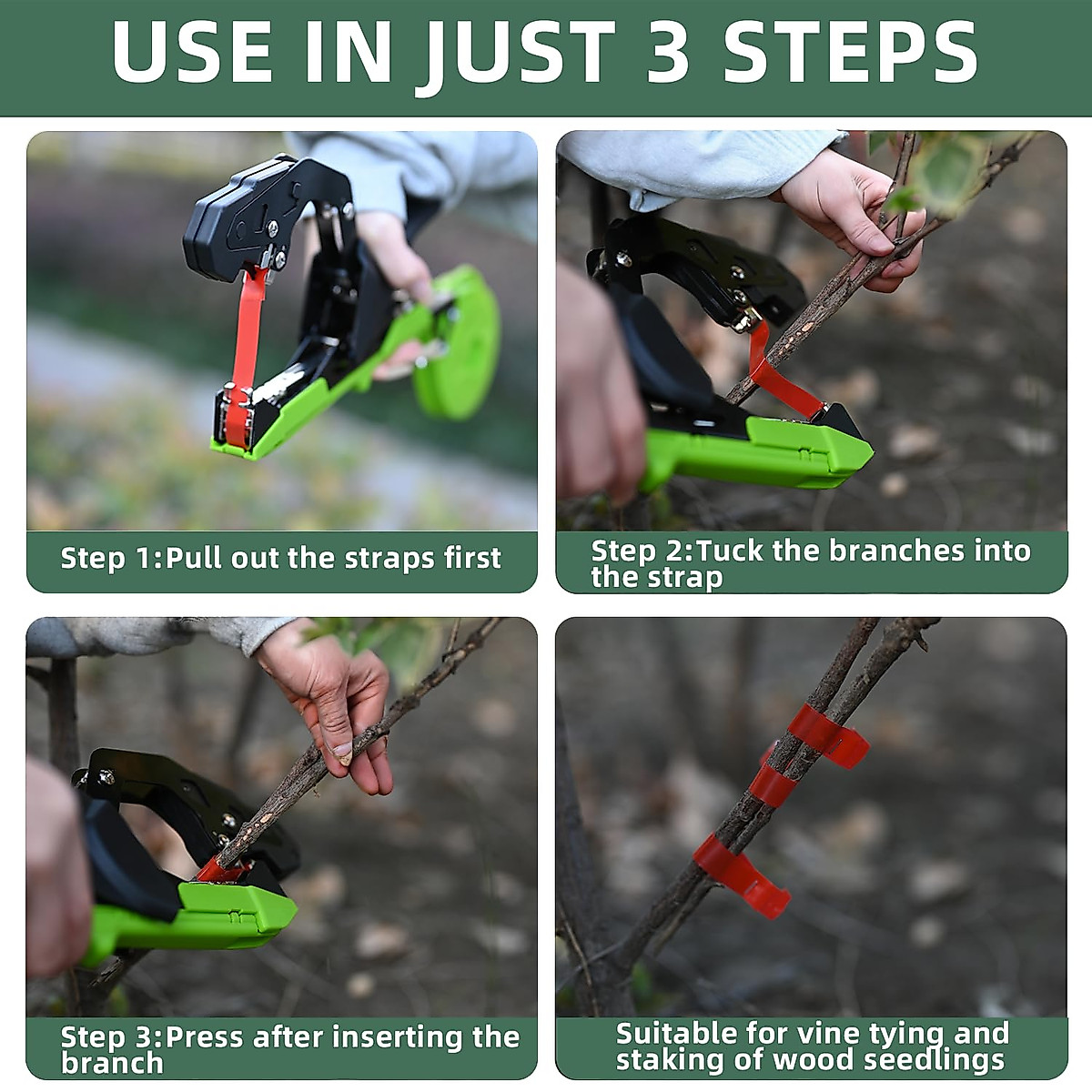 USE IN JUST 3 STEPS

Step 1:Pull out the straps first

Step 2:Tuck the branches into the strap

Step 3:Press after inserting the branch

Suitable for vine tying and staking of wood seedlings