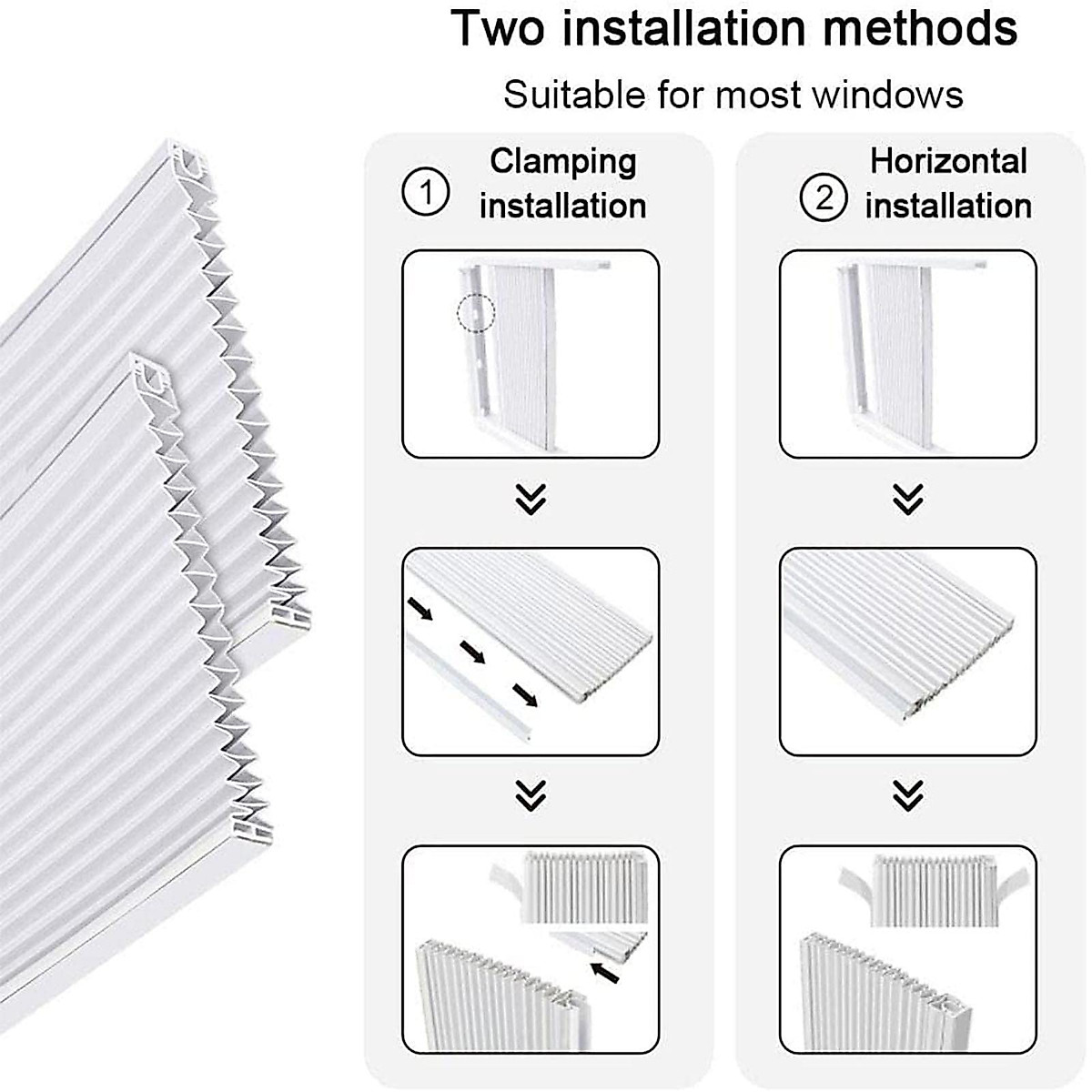 Two installation methods

Suitable for most windows

① Clamping installation

② Horizontal installation