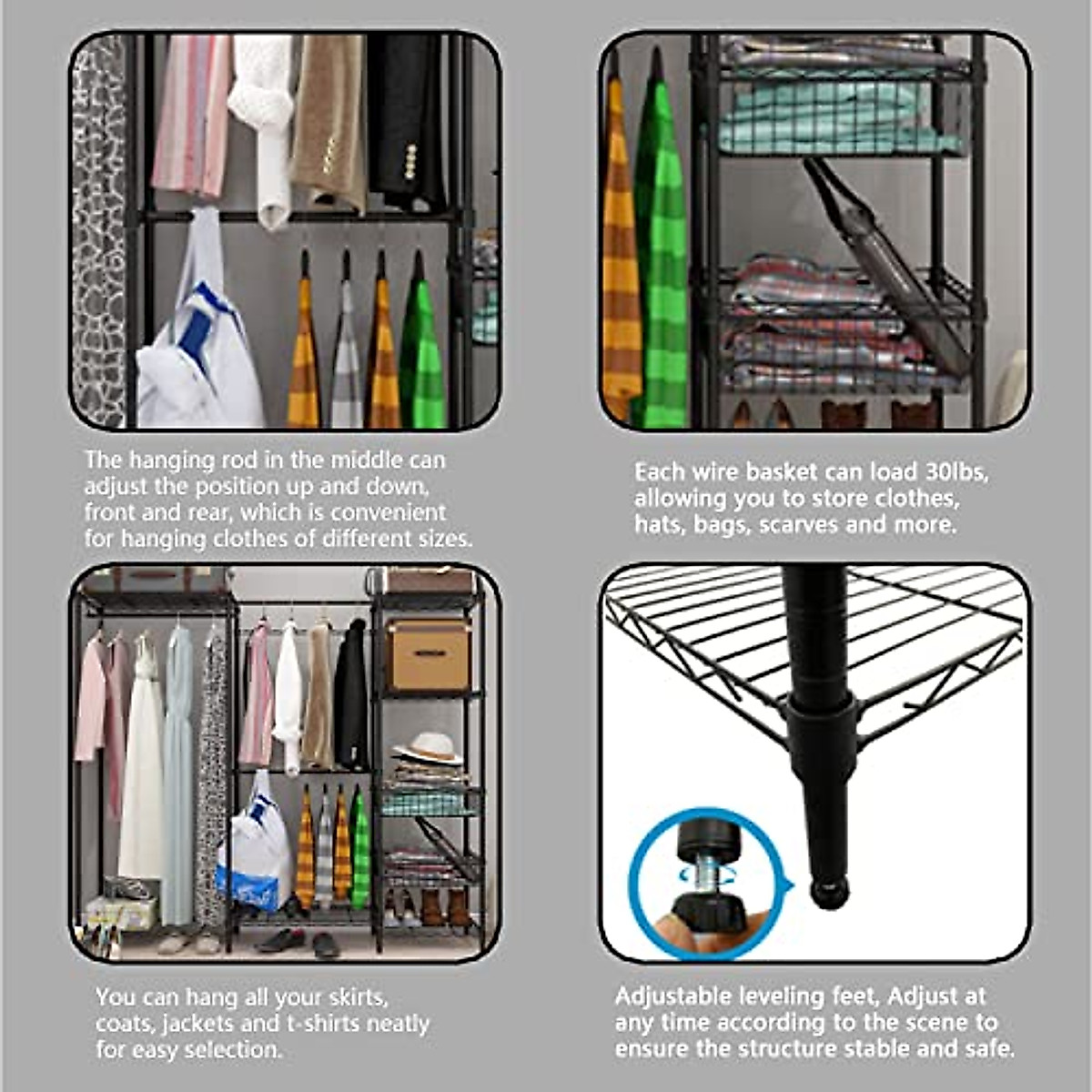 The hanging rod in the middle can adjust the position up and down, front and rear, which is convenient for hanging clothes of different sizes.

Each wire basket can load 30lbs, allowing you to store clothes, hats, bags, scarves and more.

You can hang all your skirts, coats, jackets and t-shirts neatly for easy selection.

Adjustable leveling feet, Adjust at any time according to the scene to ensure the structure stable and safe.