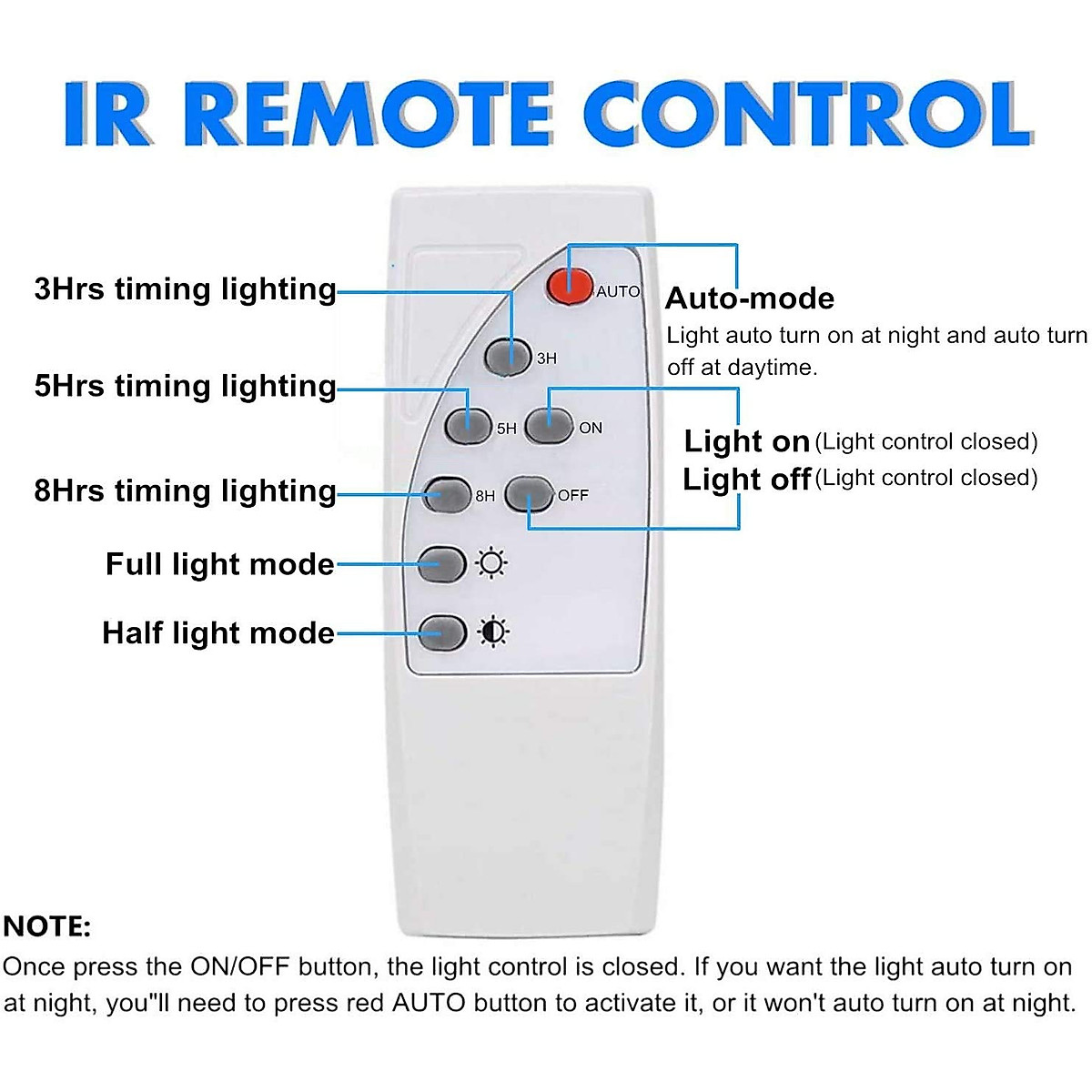 IR REMOTE CONTROL

3Hrs timing lighting

5Hrs timing lighting

8Hrs timing lighting

Full light mode

Half light mode

AUTO

3H

5H

ON

8H

OFF

Auto-mode
Light auto turn on at night and auto turn off at daytime.

Light on (Light control closed)
Light off (Light control closed)

NOTE:
Once press the ON/OFF button, the light control is closed. If you want the light auto turn on at night, you"ll need to press red AUTO button to activate it, or it won't auto turn on at night.