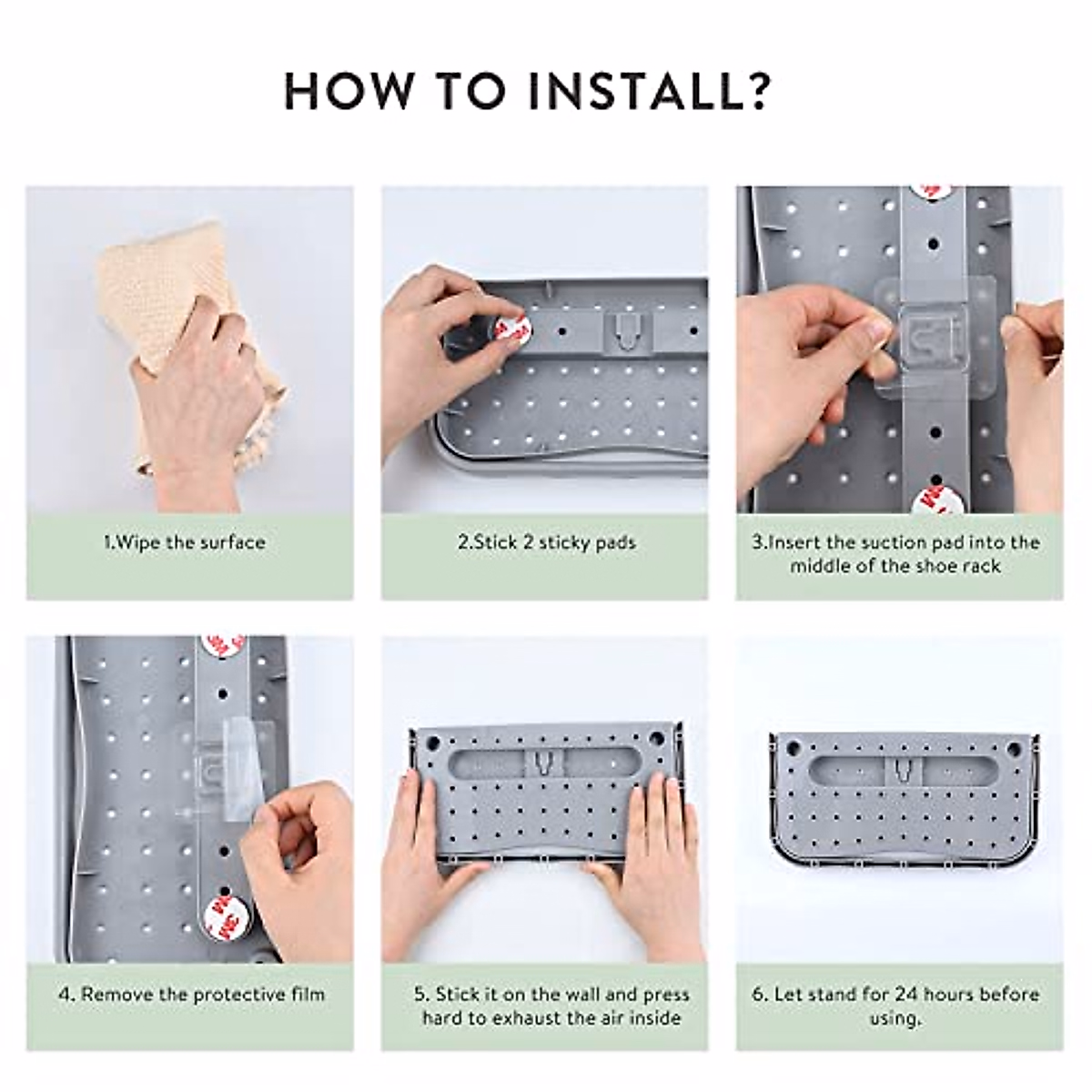 HOW TO INSTALL?

1.Wipe the surface

2.Stick 2 sticky pads

3.Insert the suction pad into the middle of the shoe rack

4. Remove the protective film

5. Stick it on the wall and press hard to exhaust the air inside

6. Let stand for 24 hours before using.