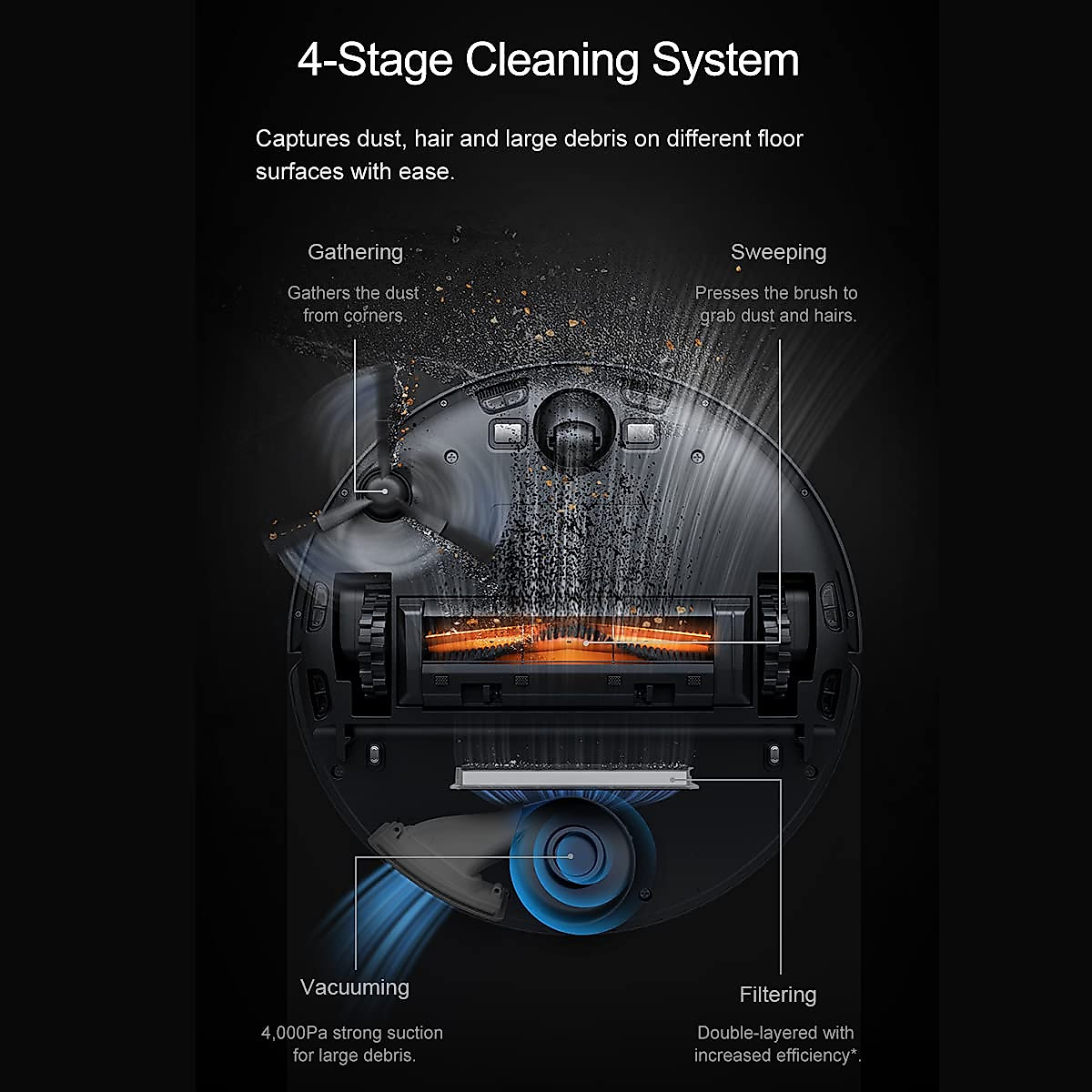 4-Stage Cleaning System

Captures dust, hair and large debris on different floor surfaces with ease.

Gathering

Gathers the dust from corners.

Sweeping

Presses the brush to grab dust and hairs.

Vacuuming

4,000Pa strong suction for large debris.

Filtering

Double-layered with increased efficiency*.