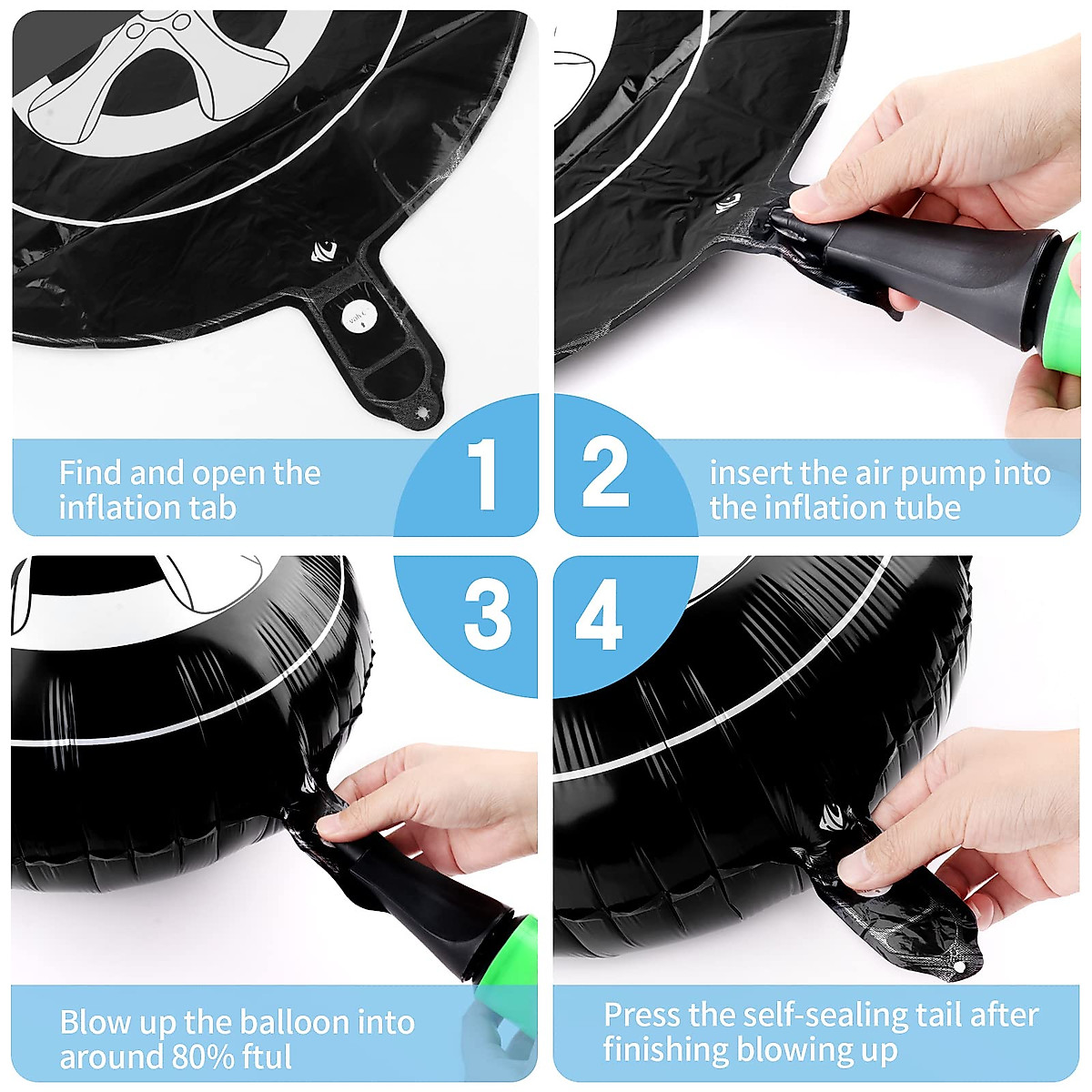 Valve

Find and open the inflation tab

1

2

insert the air pump into the inflation tube

3

4

Blow up the balloon into around 80% ftul

Press the self-sealing tail after finishing blowing up