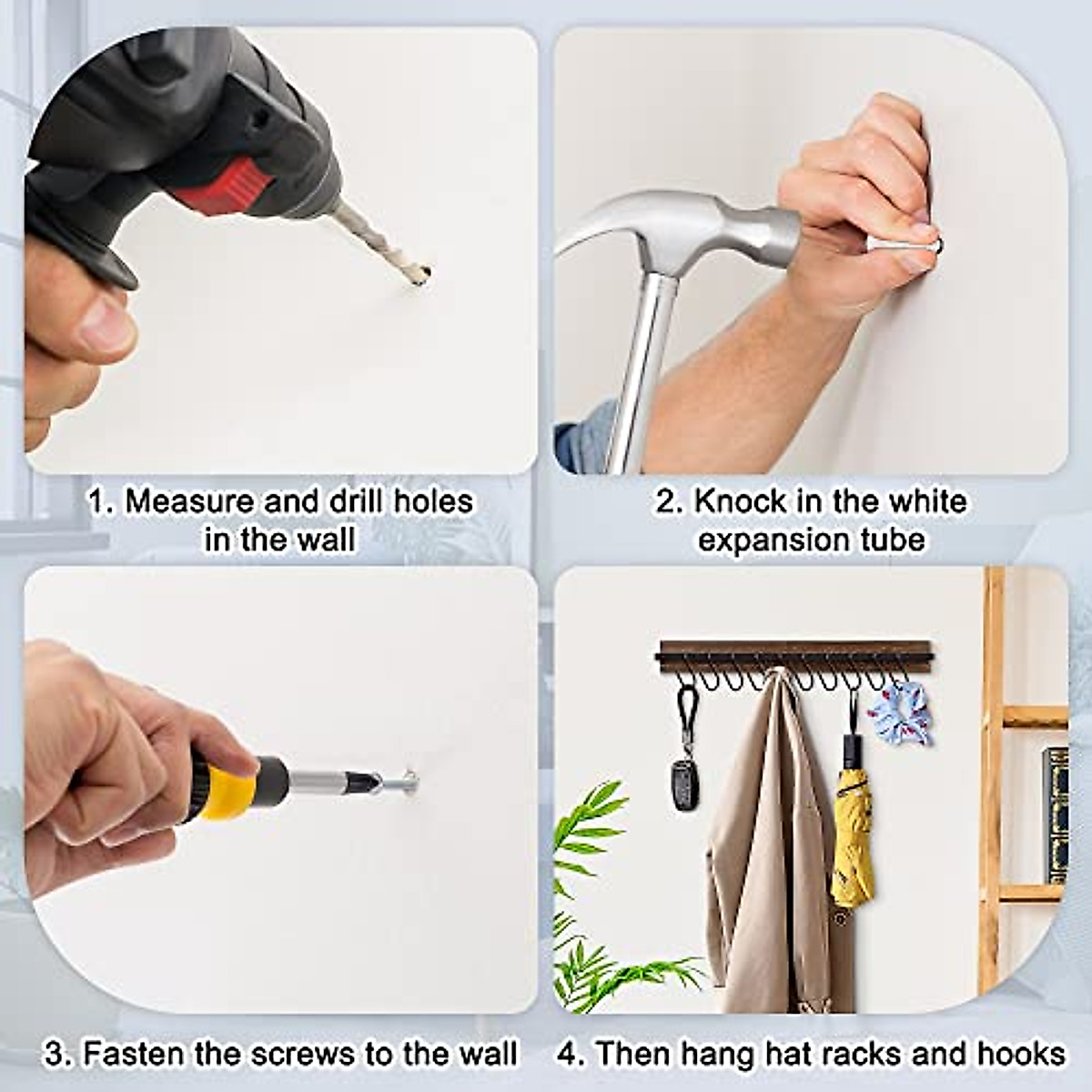 1. Measure and drill holes in the wall

2. Knock in the white expansion tube

3. Fasten the screws to the wall

4. Then hang hat racks and hooks